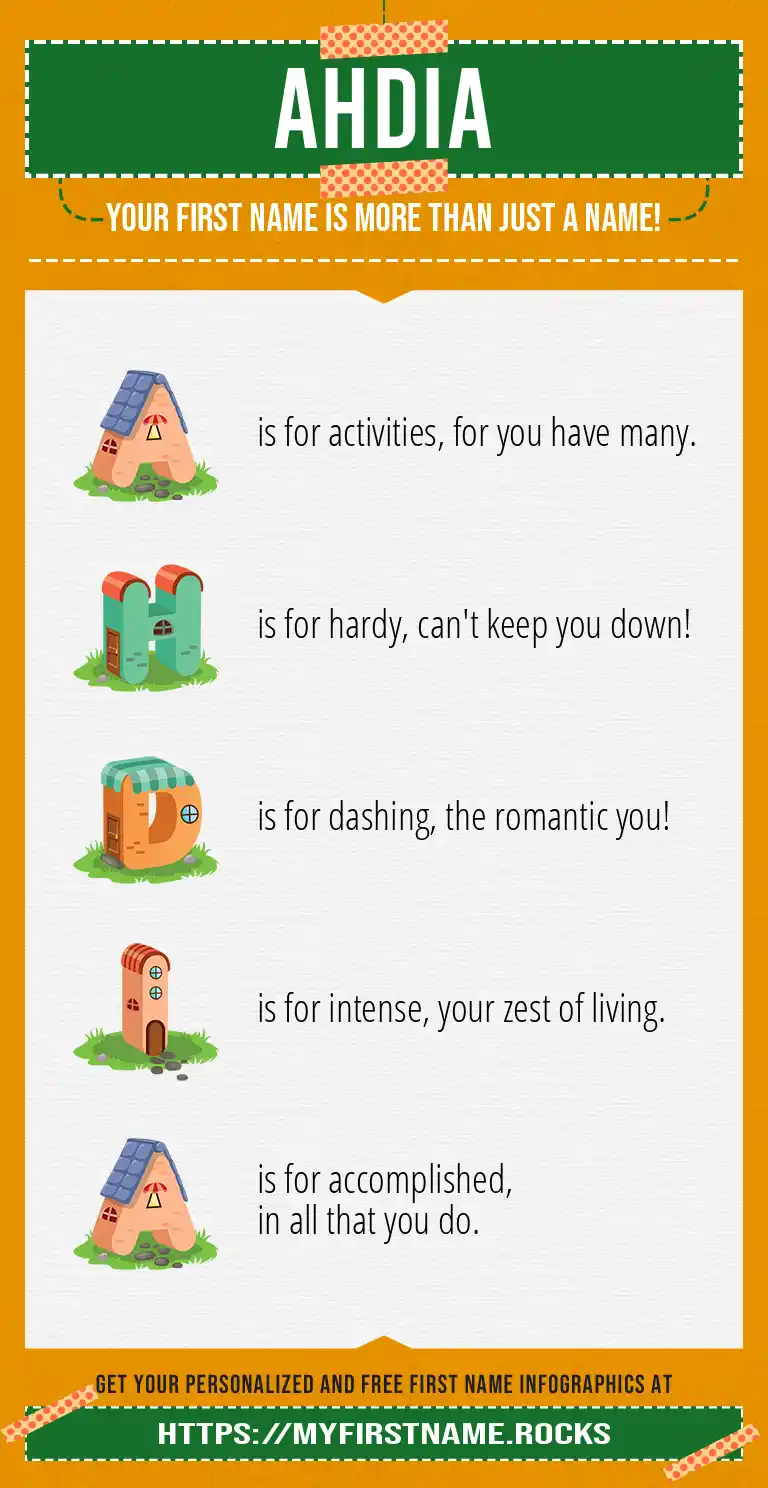 AHDIA

YOUR FIRST NAME IS MORE THAN JUST A NAME!

A is for activities, for you have many.

H is for hardy, can't keep you down!

D is for dashing, the romantic you!

I is for intense, your zest of living.

A is for accomplished, in all that you do.

GET YOUR PERSONALIZED AND FREE FIRST NAME INFOGRAPHICS AT

HTTPS://MYFIRSTNAME.ROCKS