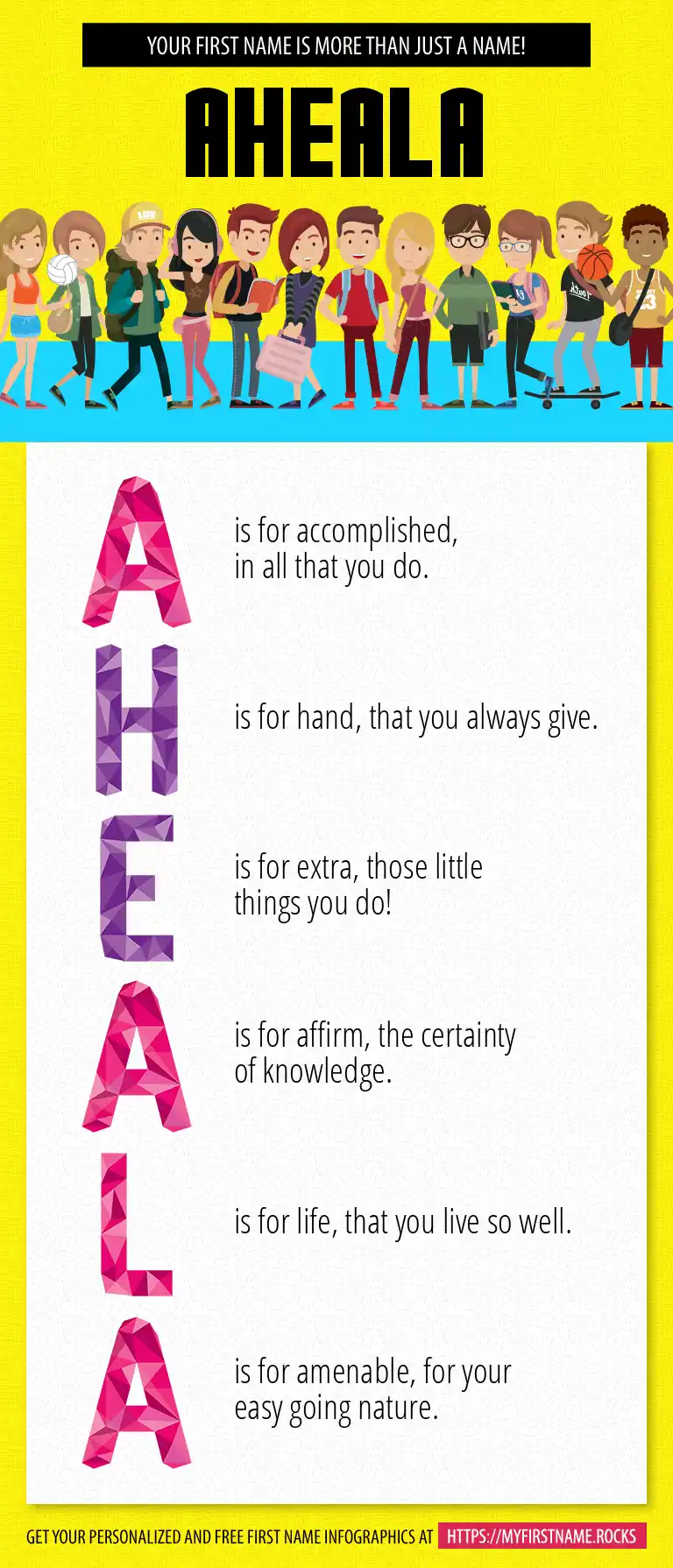 YOUR FIRST NAME IS MORE THAN JUST A NAME!

AHEALA

A is for accomplished, in all that you do.

H is for hand, that you always give.

E is for extra, those little things you do!

A is for affirm, the certainty of knowledge.

L is for life, that you live so well.

A is for amenable, for your easy going nature.

GET YOUR PERSONALIZED AND FREE FIRST NAME INFOGRAPHICS AT HTTPS://MYFIRSTNAME.ROCKS