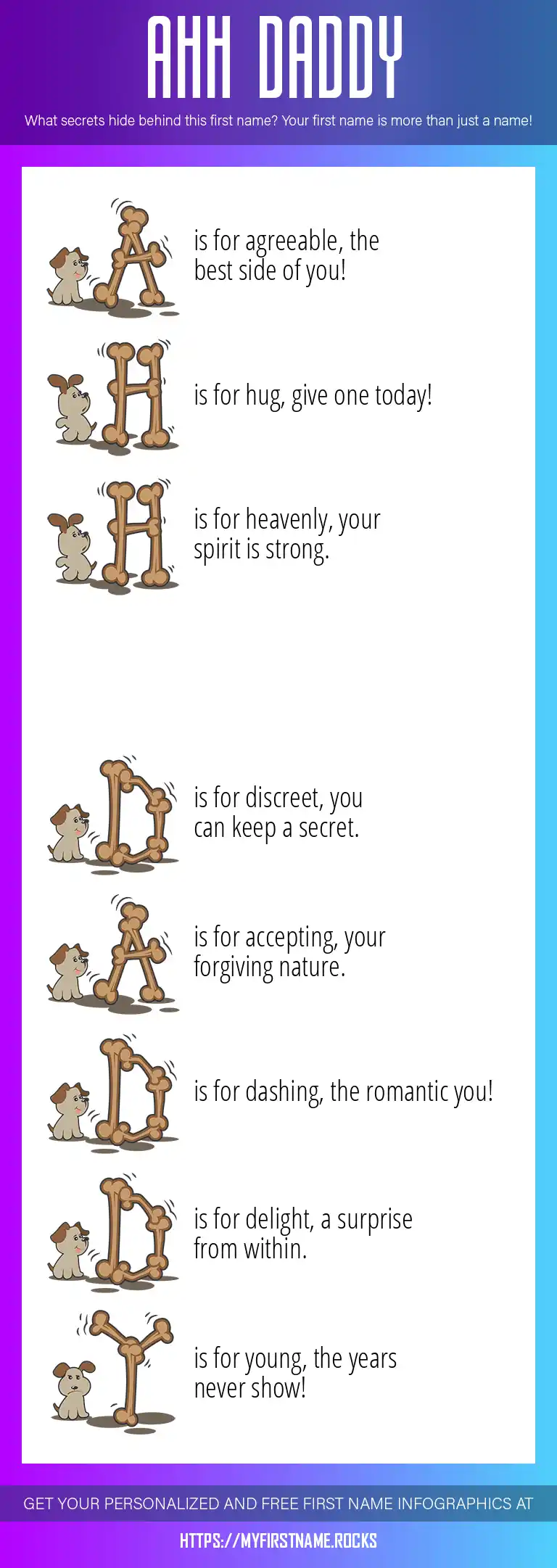 AHH DADDY

What secrets hide behind this first name? Your first name is more than just a name!

A is for agreeable, the best side of you!

H is for hug, give one today!

H is for heavenly, your spirit is strong.

D is for discreet, you can keep a secret.

A is for accepting, your forgiving nature.

D is for dashing, the romantic you!

D is for delight, a surprise from within.

Y is for young, the years never show!

GET YOUR PERSONALIZED AND FREE FIRST NAME INFOGRAPHICS AT

HTTPS://MYFIRSTNAME.ROCKS