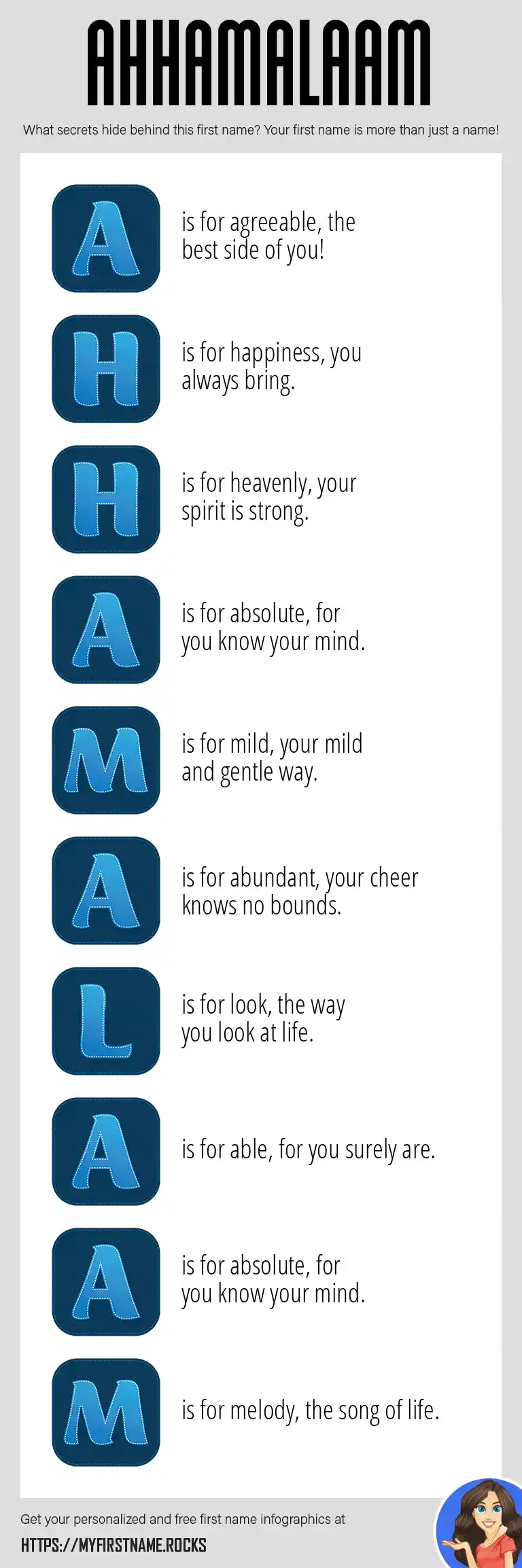 AHHAMALAAM

What secrets hide behind this first name? Your first name is more than just a name!

A is for agreeable, the best side of you!

H is for happiness, you always bring.

H is for heavenly, your spirit is strong.

A is for absolute, for you know your mind.

M is for mild, your mild and gentle way.

A is for abundant, your cheer knows no bounds.

L is for look, the way you look at life.

A is for able, for you surely are.

A is for absolute, for you know your mind.

M is for melody, the song of life.

Get your personalized and free first name infographics at

HTTPS://MYFIRSTNAME.ROCKS