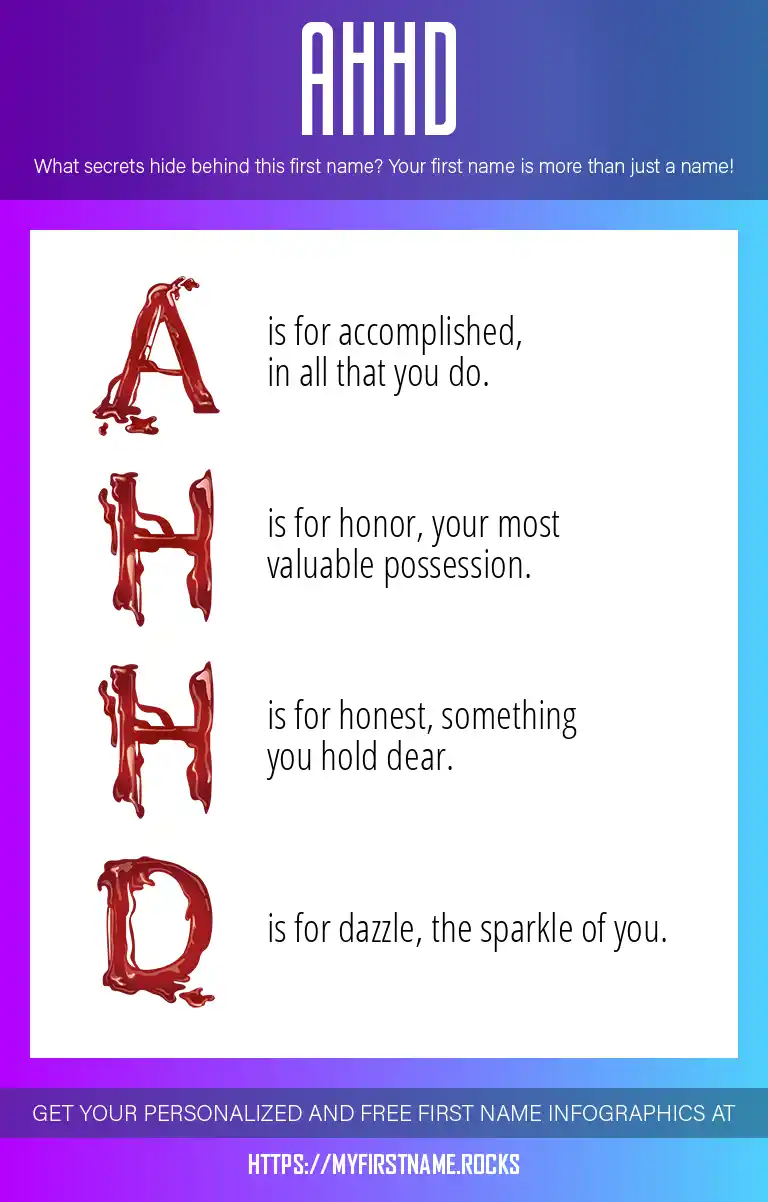 AHHD

What secrets hide behind this first name? Your first name is more than just a name!

A is for accomplished, in all that you do.

H is for honor, your most valuable possession.

H is for honest, something you hold dear.

D is for dazzle, the sparkle of you.

GET YOUR PERSONALIZED AND FREE FIRST NAME INFOGRAPHICS AT

HTTPS://MYFIRSTNAME.ROCKS