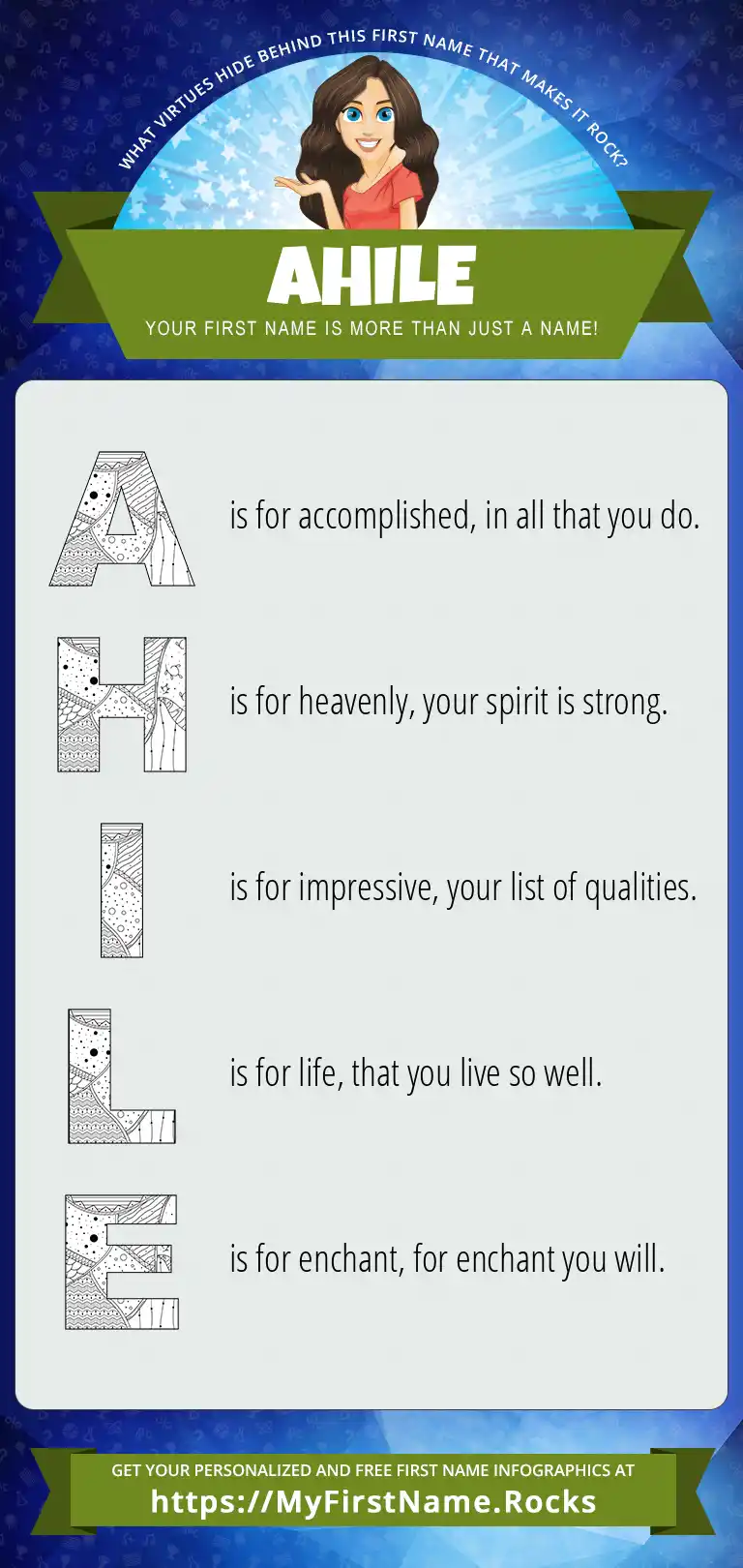 WHAT VIRTUES HIDE BEHIND THIS FIRST NAME THAT MAKES IT ROCK?

AHILE

YOUR FIRST NAME IS MORE THAN JUST A NAME!

A is for accomplished, in all that you do.

H is for heavenly, your spirit is strong.

I is for impressive, your list of qualities.

L is for life, that you live so well.

E is for enchant, for enchant you will.

GET YOUR PERSONALIZED AND FREE FIRST NAME INFOGRAPHICS AT
https://MyFirstName.Rocks