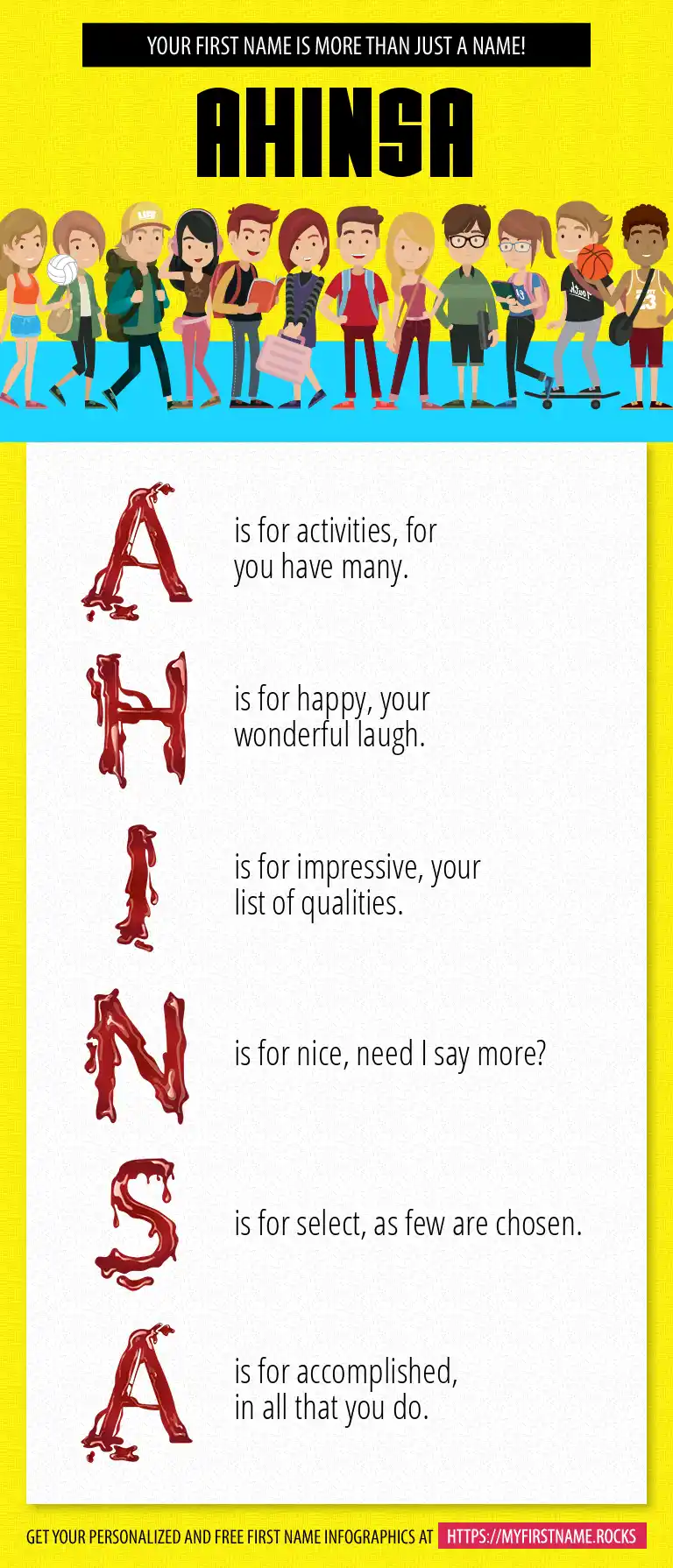 YOUR FIRST NAME IS MORE THAN JUST A NAME!

AHINSA

A is for activities, for you have many.

H is for happy, your wonderful laugh.

I is for impressive, your list of qualities.

N is for nice, need I say more?

S is for select, as few are chosen.

A is for accomplished, in all that you do.

GET YOUR PERSONALIZED AND FREE FIRST NAME INFOGRAPHICS AT HTTPS://MYFIRSTNAME.ROCKS