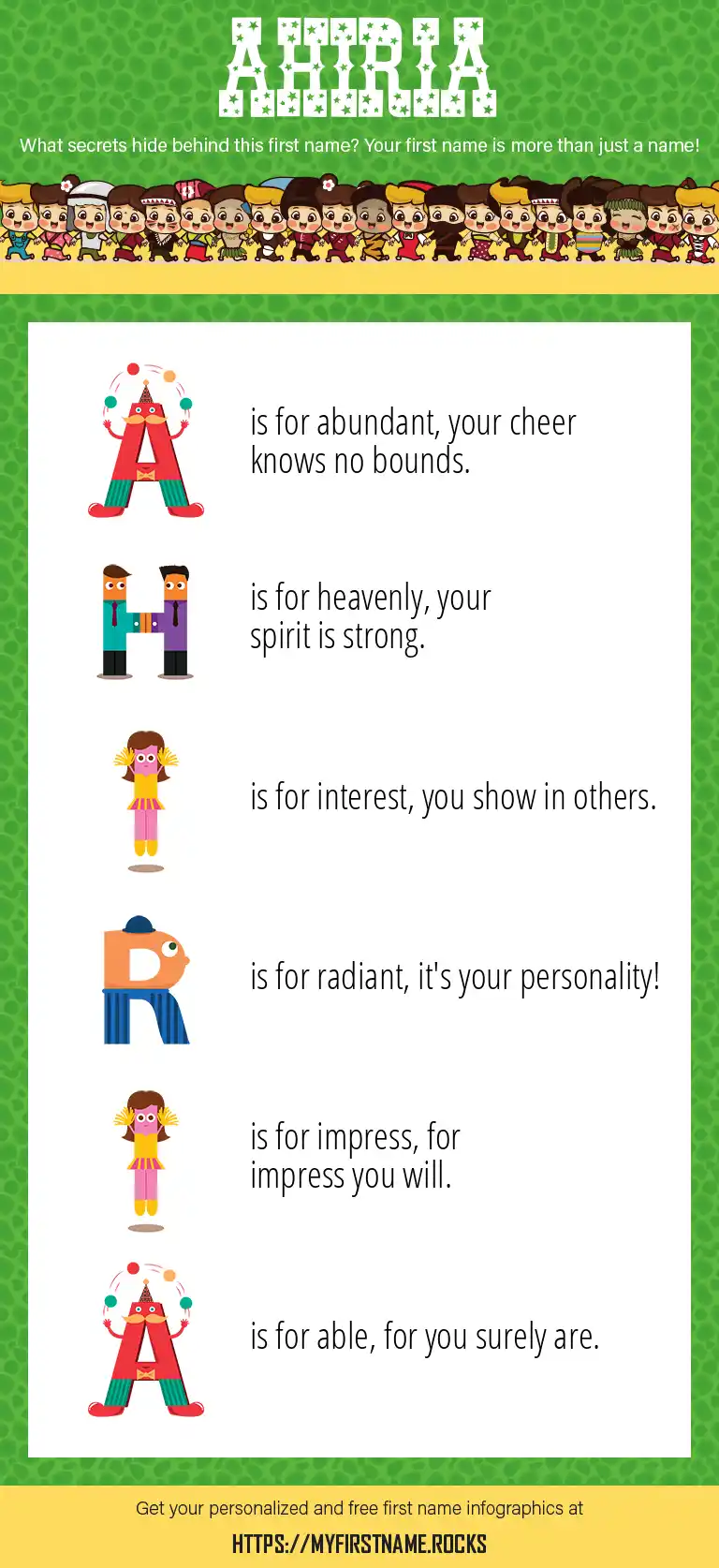 AHIRIA

What secrets hide behind this first name? Your first name is more than just a name!

A is for abundant, your cheer knows no bounds.

H is for heavenly, your spirit is strong.

I is for interest, you show in others.

R is for radiant, it's your personality!

I is for impress, for impress you will.

A is for able, for you surely are.

Get your personalized and free first name infographics at

HTTPS://MYFIRSTNAME.ROCKS