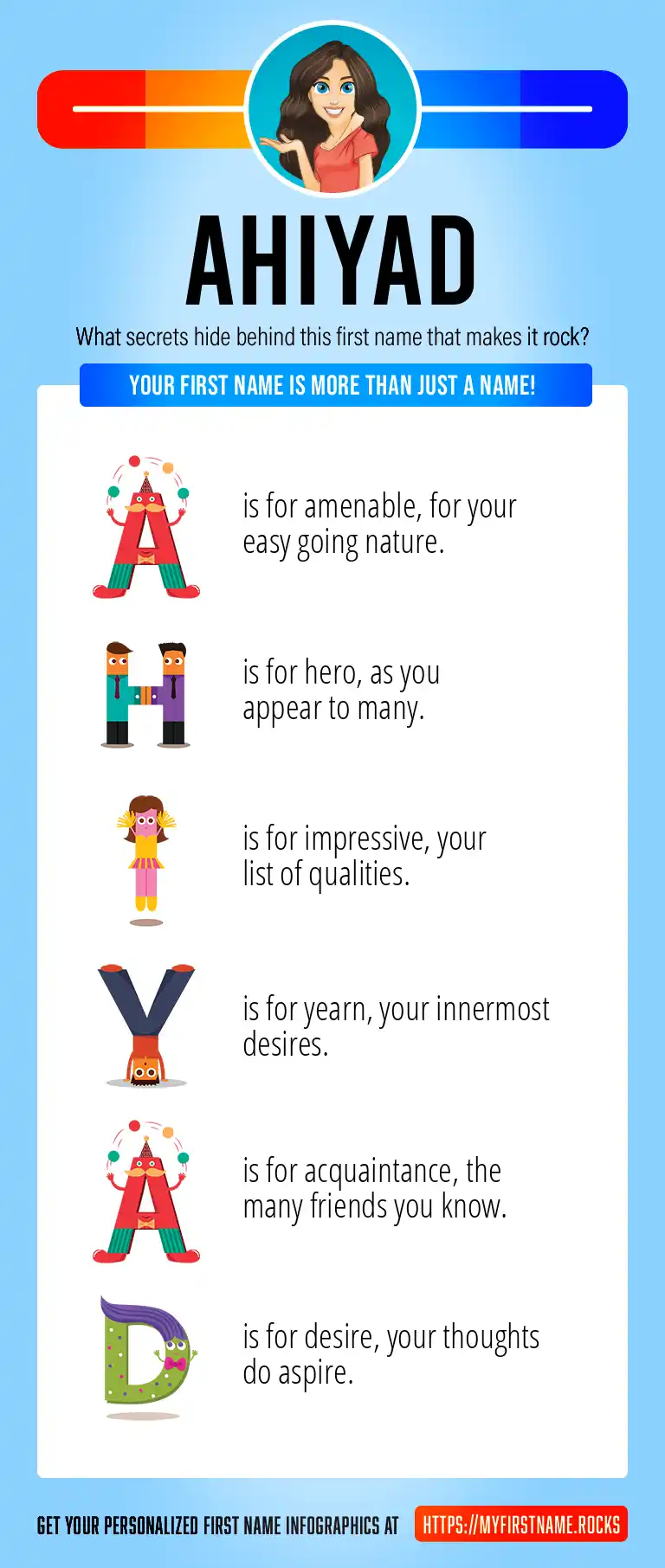 AHIYAD

What secrets hide behind this first name that makes it rock?

YOUR FIRST NAME IS MORE THAN JUST A NAME!

A is for amenable, for your easy going nature.

H is for hero, as you appear to many.

I is for impressive, your list of qualities.

Y is for yearn, your innermost desires.

A is for acquaintance, the many friends you know.

D is for desire, your thoughts do aspire.

GET YOUR PERSONALIZED FIRST NAME INFOGRAPHICS AT HTTPS://MYFIRSTNAME.ROCKS