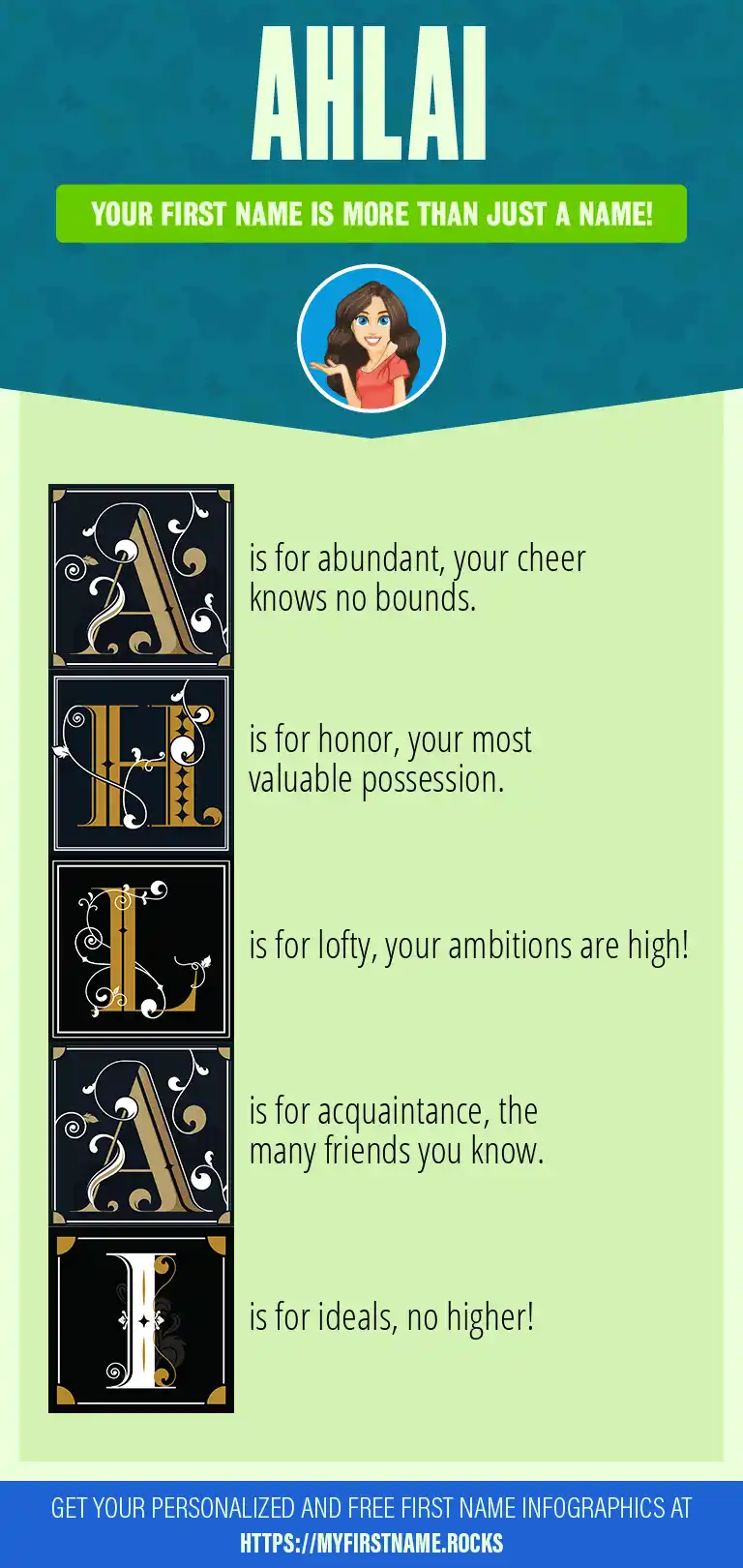 AHLAI

YOUR FIRST NAME IS MORE THAN JUST A NAME!

A is for abundant, your cheer knows no bounds.

H is for honor, your most valuable possession.

L is for lofty, your ambitions are high!

A is for acquaintance, the many friends you know.

I is for ideals, no higher!

GET YOUR PERSONALIZED AND FREE FIRST NAME INFOGRAPHICS AT HTTPS://MYFIRSTNAME.ROCKS