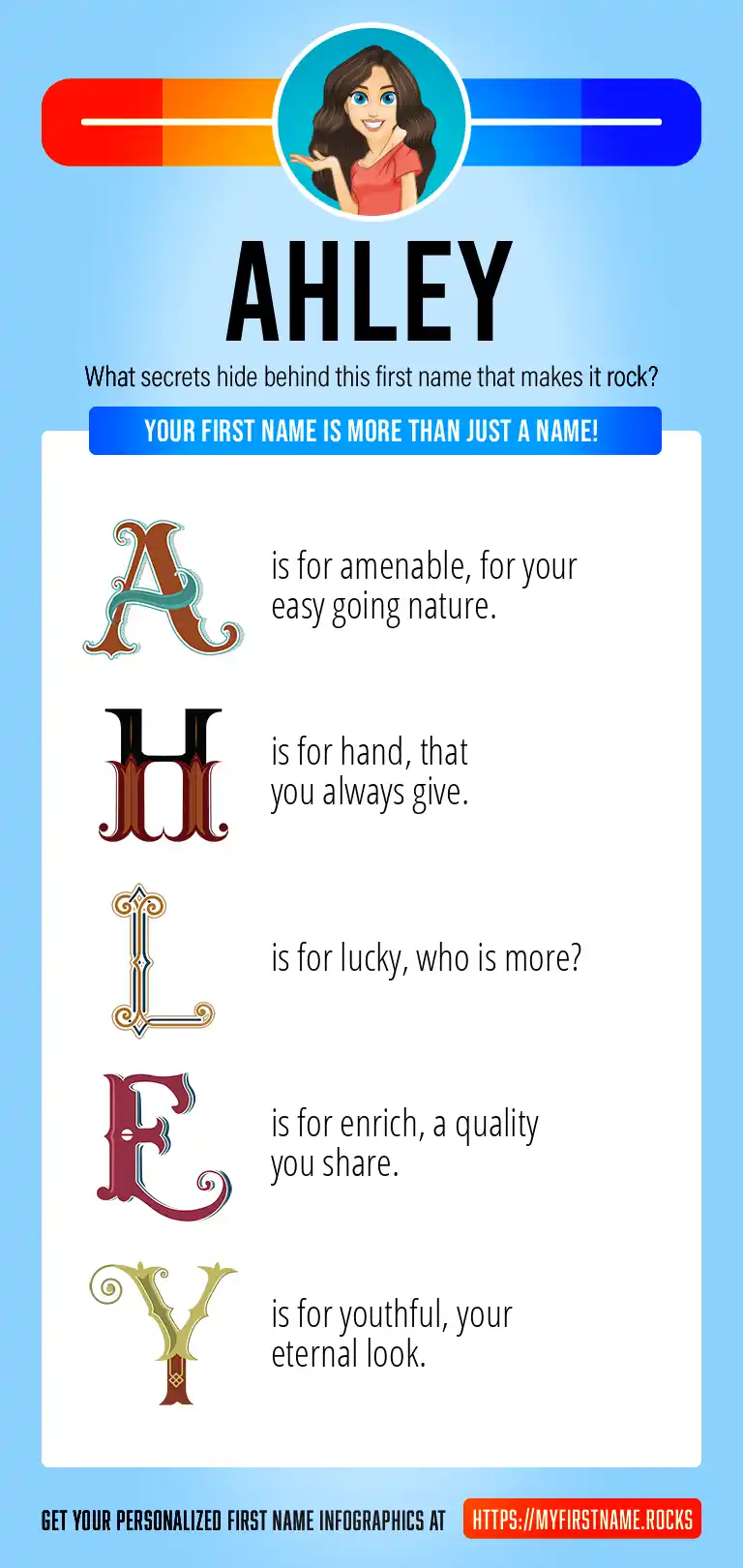 AHLEY

What secrets hide behind this first name that makes it rock?

YOUR FIRST NAME IS MORE THAN JUST A NAME!

A is for amenable, for your easy going nature.

H is for hand, that you always give.

L is for lucky, who is more?

E is for enrich, a quality you share.

Y is for youthful, your eternal look.

GET YOUR PERSONALIZED FIRST NAME INFOGRAPHICS AT HTTPS://MYFIRSTNAME.ROCKS