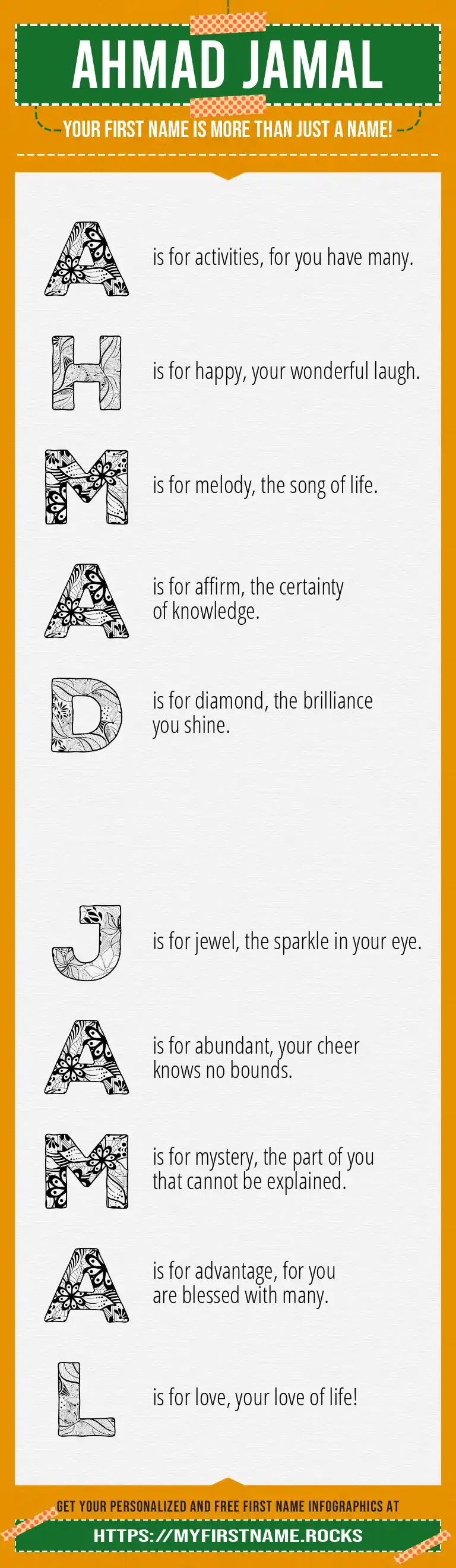 AHMAD JAMAL

YOUR FIRST NAME IS MORE THAN JUST A NAME!

A is for activities, for you have many.

H is for happy, your wonderful laugh.

M is for melody, the song of life.

A is for affirm, the certainty of knowledge.

D is for diamond, the brilliance you shine.

J is for jewel, the sparkle in your eye.

A is for abundant, your cheer knows no bounds.

M is for mystery, the part of you that cannot be explained.

A is for advantage, for you are blessed with many.

L is for love, your love of life!

GET YOUR PERSONALIZED AND FREE FIRST NAME INFOGRAPHICS AT

HTTPS://MYFIRSTNAME.ROCKS