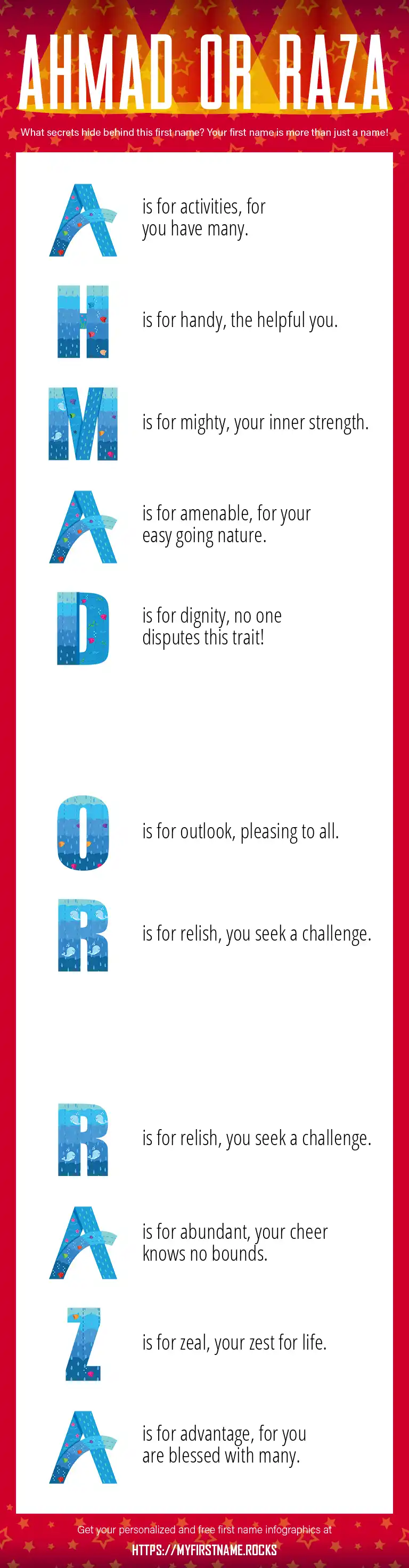 AHMAD OR RAZA

What secrets hide behind this first name? Your first name is more than just a name!

A is for activities, for you have many.

H is for handy, the helpful you.

M is for mighty, your inner strength.

A is for amenable, for your easy going nature.

D is for dignity, no one disputes this trait!

O is for outlook, pleasing to all.

R is for relish, you seek a challenge.

R is for relish, you seek a challenge.

A is for abundant, your cheer knows no bounds.

Z is for zeal, your zest for life.

A is for advantage, for you are blessed with many.

Get your personalized and free first name infographics at

HTTPS://MYFIRSTNAME.ROCKS