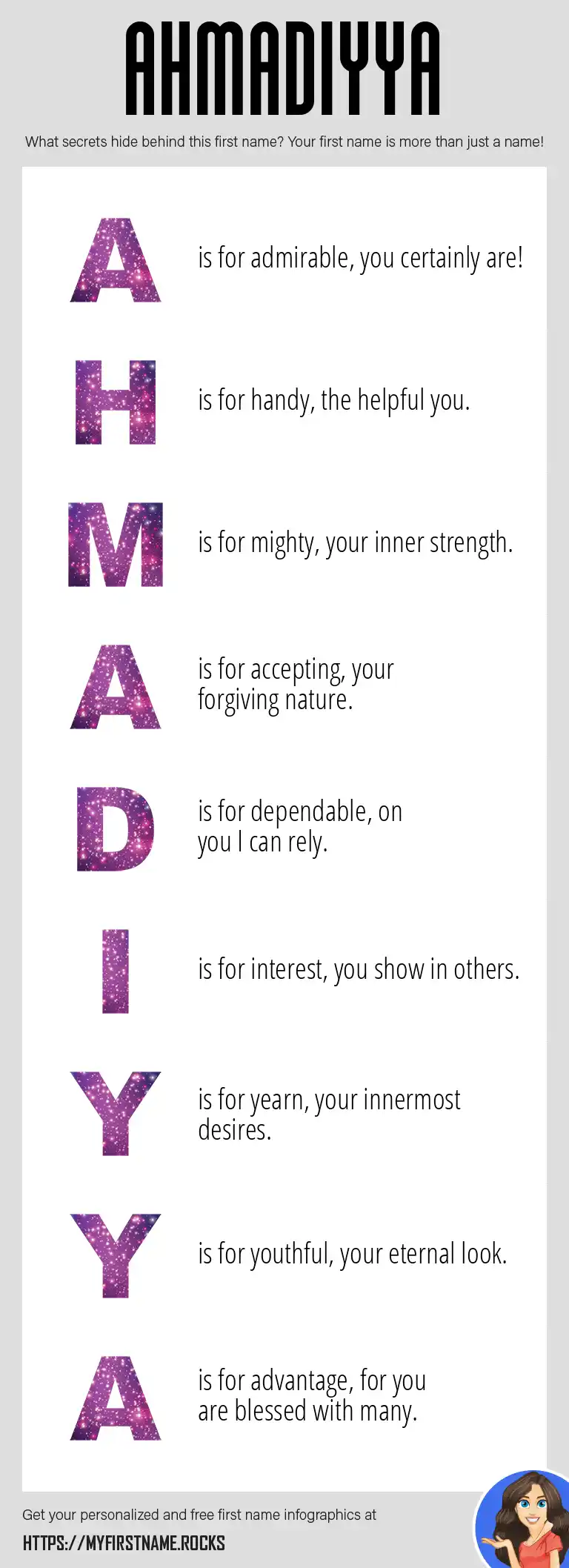 AHMADIYYA

What secrets hide behind this first name? Your first name is more than just a name!

A is for admirable, you certainly are!

H is for handy, the helpful you.

M is for mighty, your inner strength.

A is for accepting, your forgiving nature.

D is for dependable, on you I can rely.

I is for interest, you show in others.

Y is for yearn, your innermost desires.

Y is for youthful, your eternal look.

A is for advantage, for you are blessed with many.

Get your personalized and free first name infographics at

HTTPS://MYFIRSTNAME.ROCKS