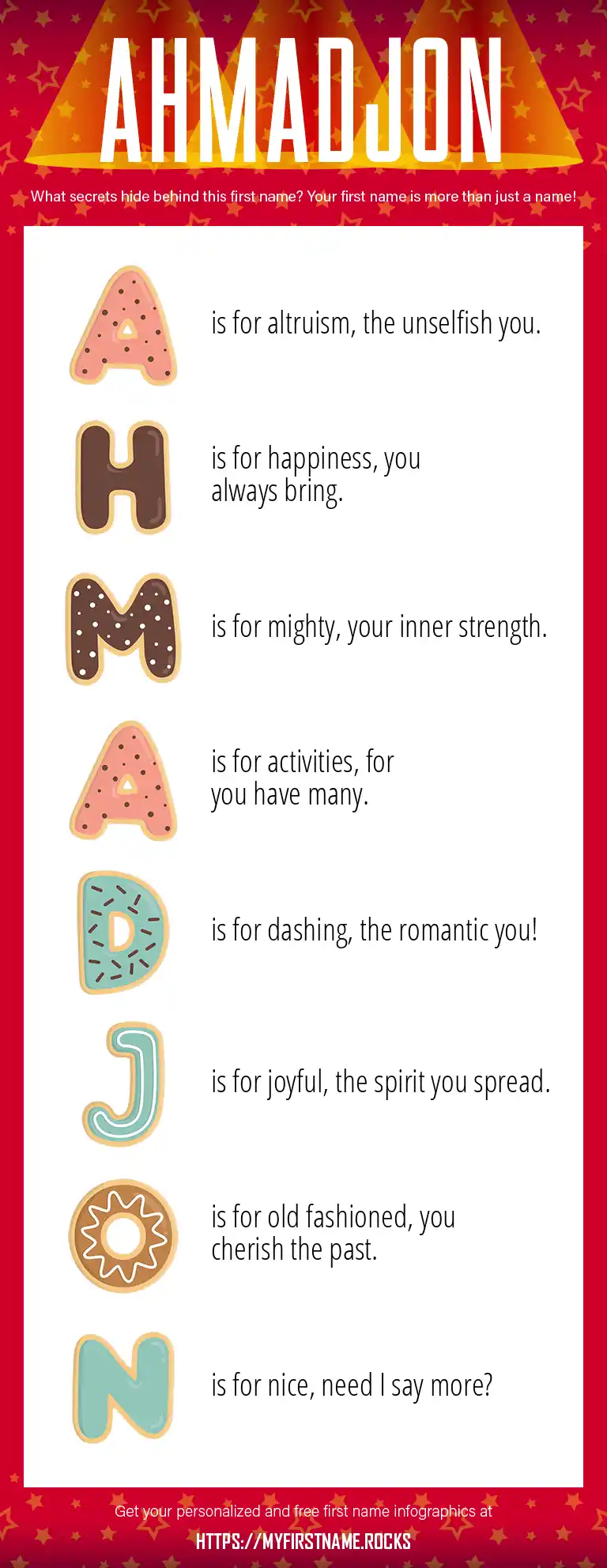 AHMADJON

What secrets hide behind this first name? Your first name is more than just a name!

A is for altruism, the unselfish you.

H is for happiness, you always bring.

M is for mighty, your inner strength.

A is for activities, for you have many.

D is for dashing, the romantic you!

J is for joyful, the spirit you spread.

O is for old fashioned, you cherish the past.

N is for nice, need I say more?

Get your personalized and free first name infographics at

HTTPS://MYFIRSTNAME.ROCKS