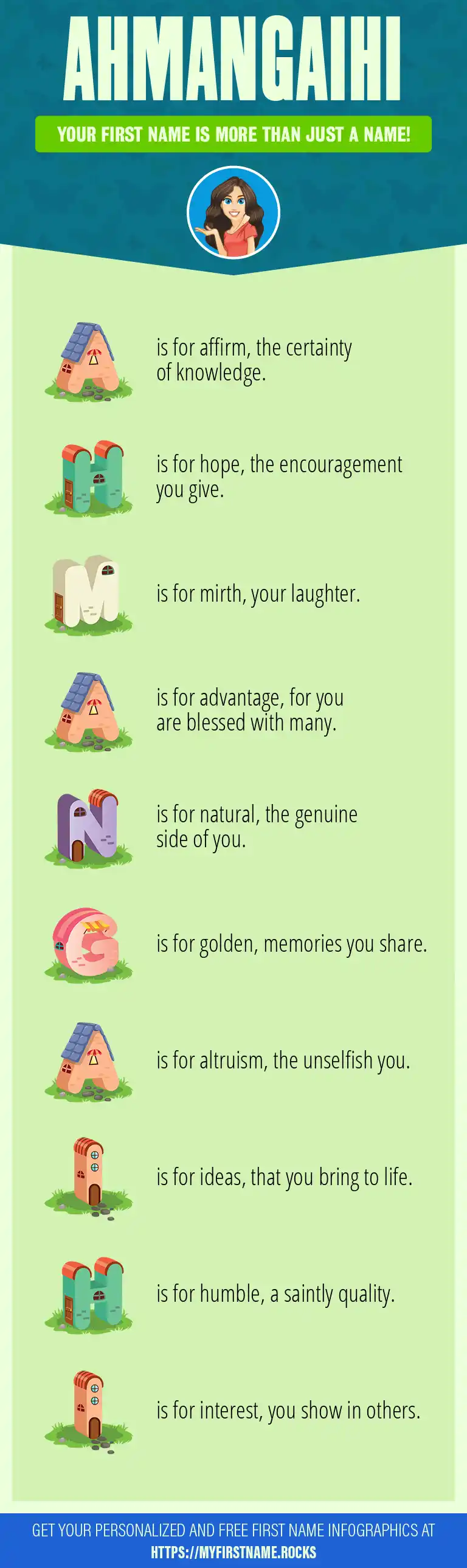 AHMANGAIHI

YOUR FIRST NAME IS MORE THAN JUST A NAME!

A is for affirm, the certainty of knowledge.

H is for hope, the encouragement you give.

M is for mirth, your laughter.

A is for advantage, for you are blessed with many.

N is for natural, the genuine side of you.

G is for golden, memories you share.

A is for altruism, the unselfish you.

I is for ideas, that you bring to life.

H is for humble, a saintly quality.

I is for interest, you show in others.

GET YOUR PERSONALIZED AND FREE FIRST NAME INFOGRAPHICS AT HTTPS://MYFIRSTNAME.ROCKS