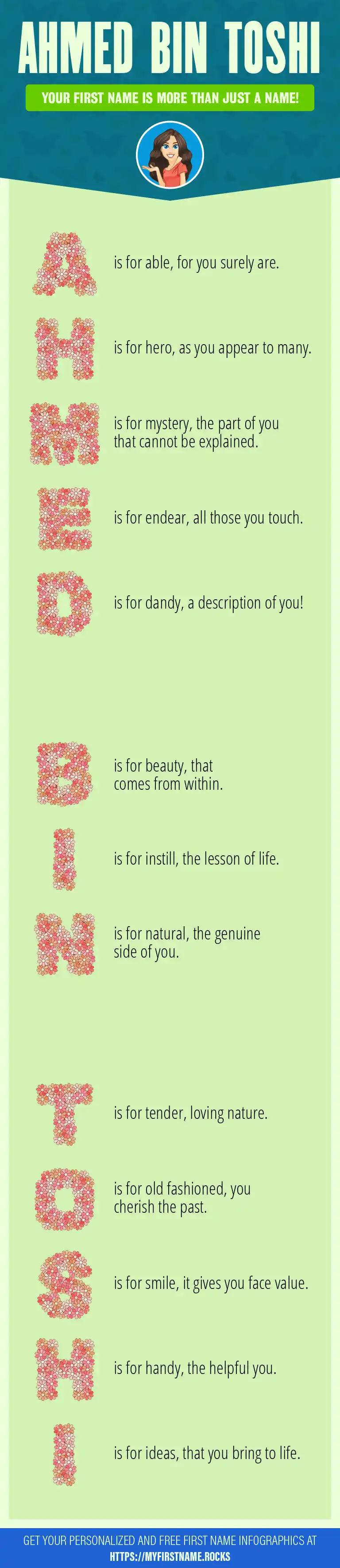 AHMED BIN TOSHI

YOUR FIRST NAME IS MORE THAN JUST A NAME!

A is for able, for you surely are.

H is for hero, as you appear to many.

M is for mystery, the part of you that cannot be explained.

E is for endear, all those you touch.

D is for dandy, a description of you!

B is for beauty, that comes from within.

I is for instill, the lesson of life.

N is for natural, the genuine side of you.

T is for tender, loving nature.

O is for old fashioned, you cherish the past.

S is for smile, it gives you face value.

H is for handy, the helpful you.

I is for ideas, that you bring to life.

GET YOUR PERSONALIZED AND FREE FIRST NAME INFOGRAPHICS AT HTTPS://MYFIRSTNAME.ROCKS