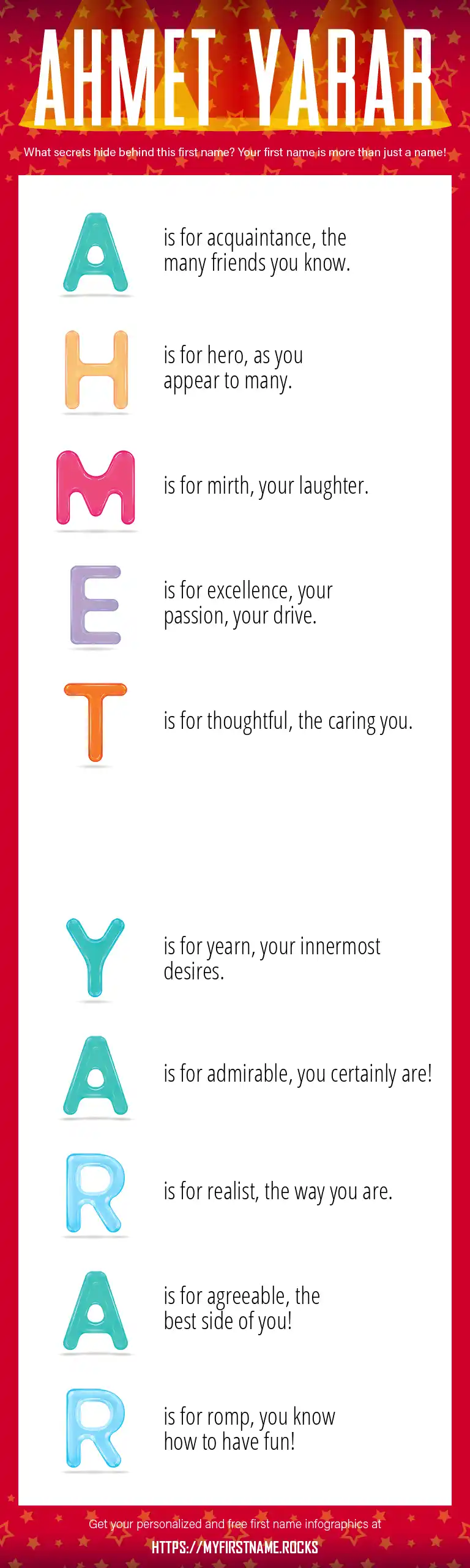 AHMET YARAR

What secrets hide behind this first name? Your first name is more than just a name!

A is for acquaintance, the many friends you know.

H is for hero, as you appear to many.

M is for mirth, your laughter.

E is for excellence, your passion, your drive.

T is for thoughtful, the caring you.

Y is for yearn, your innermost desires.

A is for admirable, you certainly are!

R is for realist, the way you are.

A is for agreeable, the best side of you!

R is for romp, you know how to have fun!

Get your personalized and free first name infographics at

HTTPS://MYFIRSTNAME.ROCKS