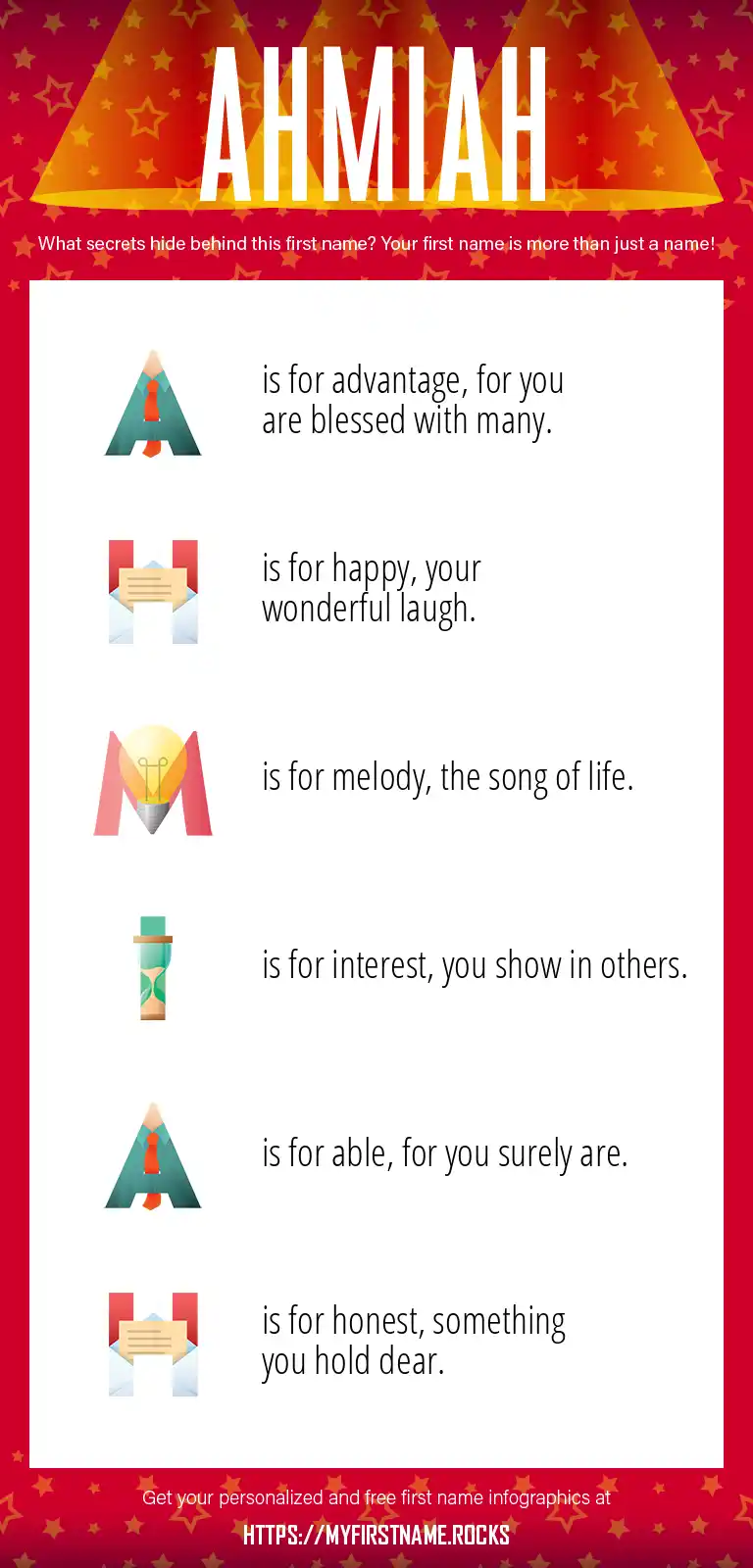 AHMIAH

What secrets hide behind this first name? Your first name is more than just a name!

A is for advantage, for you are blessed with many.

H is for happy, your wonderful laugh.

M is for melody, the song of life.

I is for interest, you show in others.

A is for able, for you surely are.

H is for honest, something you hold dear.

Get your personalized and free first name infographics at

HTTPS://MYFIRSTNAME.ROCKS