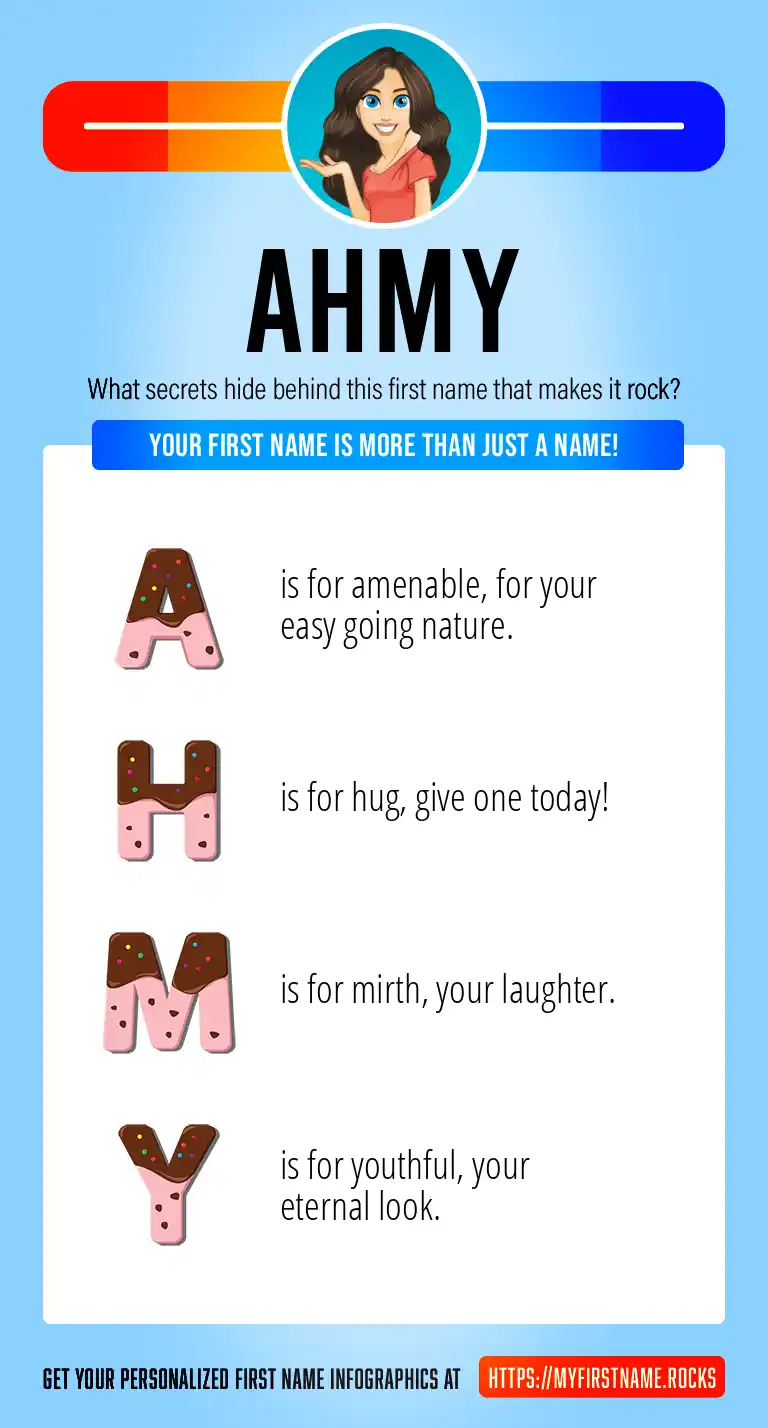 AHMY

What secrets hide behind this first name that makes it rock?

YOUR FIRST NAME IS MORE THAN JUST A NAME!

A is for amenable, for your easy going nature.

H is for hug, give one today!

M is for mirth, your laughter.

Y is for youthful, your eternal look.

GET YOUR PERSONALIZED FIRST NAME INFOGRAPHICS AT HTTPS://MYFIRSTNAME.ROCKS