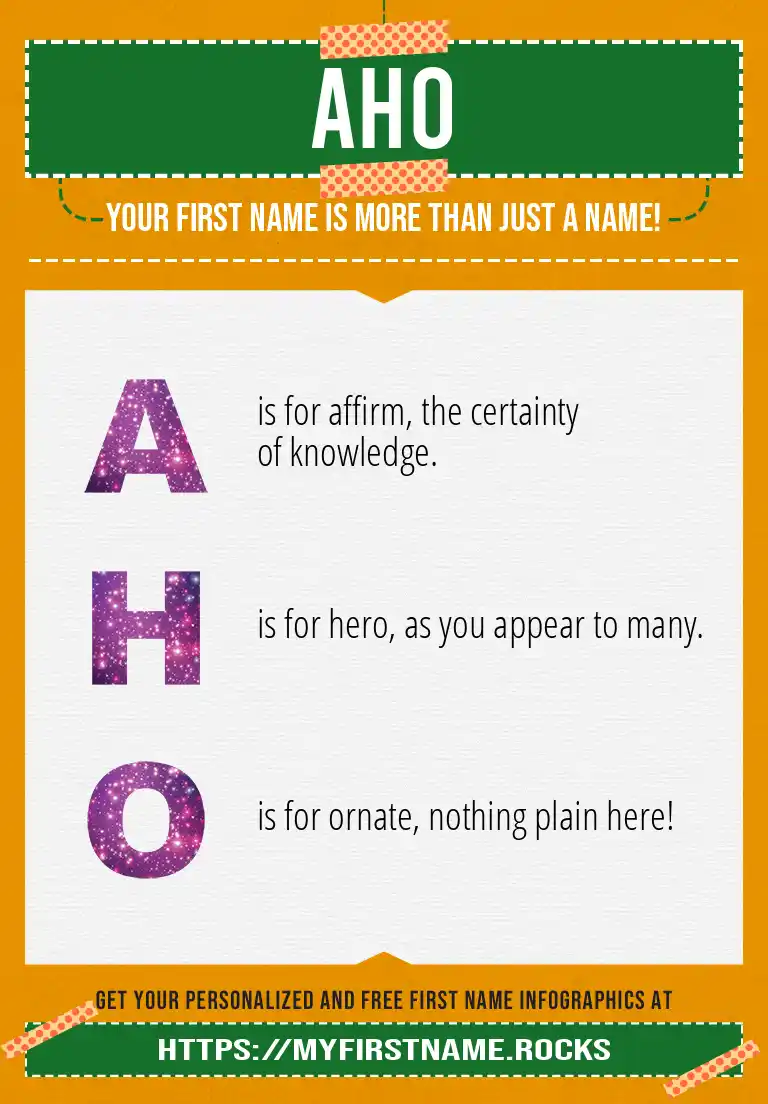 AHO

YOUR FIRST NAME IS MORE THAN JUST A NAME!

A is for affirm, the certainty of knowledge.

H is for hero, as you appear to many.

O is for ornate, nothing plain here!

GET YOUR PERSONALIZED AND FREE FIRST NAME INFOGRAPHICS AT

HTTPS://MYFIRSTNAME.ROCKS