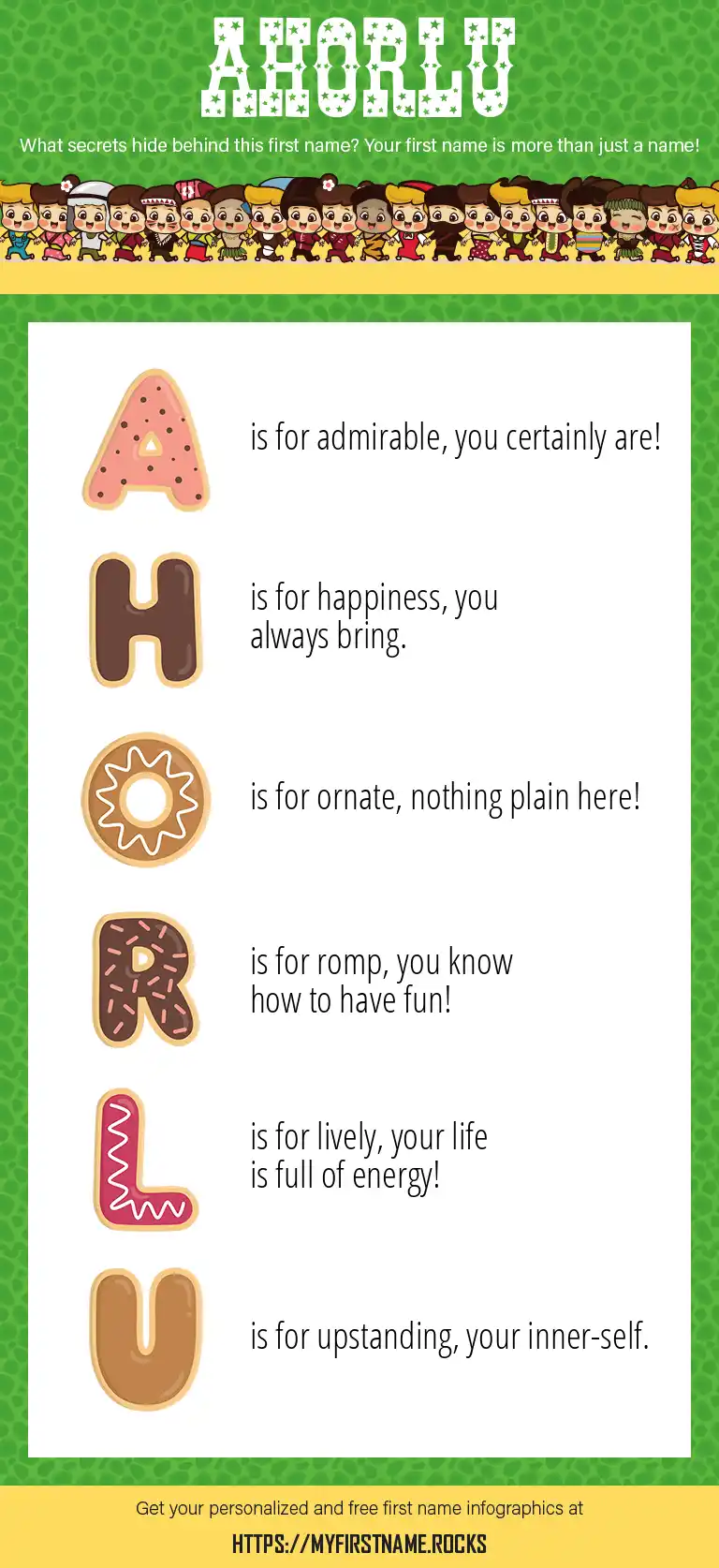 AHORLU

What secrets hide behind this first name? Your first name is more than just a name!

A is for admirable, you certainly are!

H is for happiness, you always bring.

O is for ornate, nothing plain here!

R is for romp, you know how to have fun!

L is for lively, your life is full of energy!

U is for upstanding, your inner-self.

Get your personalized and free first name infographics at

HTTPS://MYFIRSTNAME.ROCKS