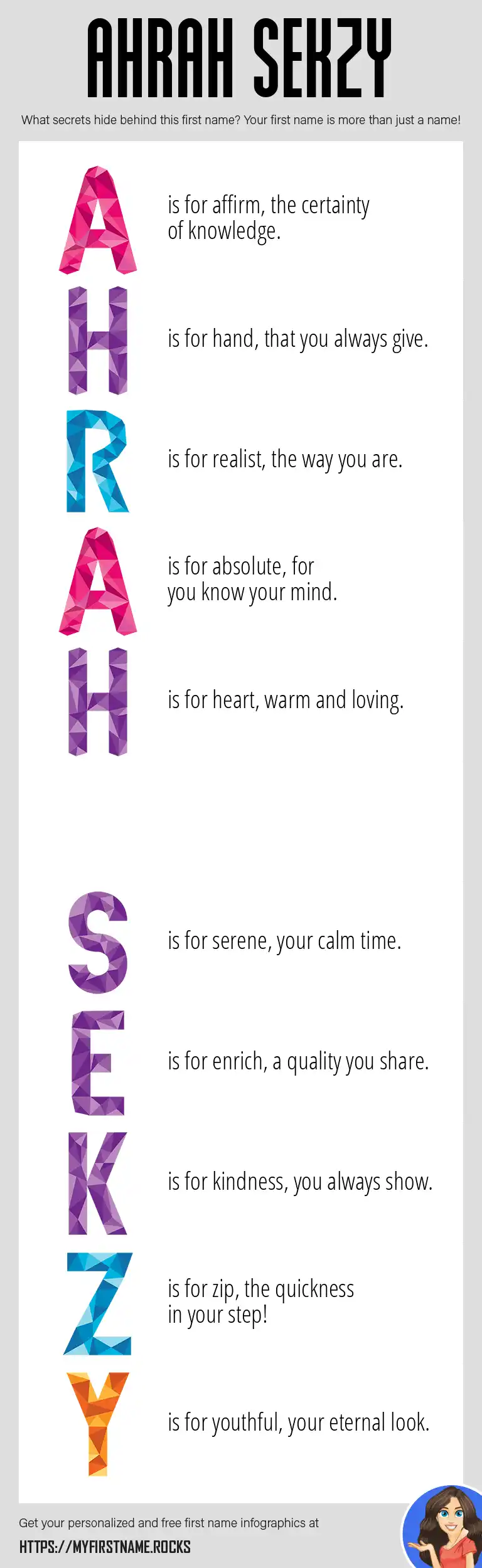 AHRAH SEKZY

What secrets hide behind this first name? Your first name is more than just a name!

A is for affirm, the certainty of knowledge.

H is for hand, that you always give.

R is for realist, the way you are.

A is for absolute, for you know your mind.

H is for heart, warm and loving.

S is for serene, your calm time.

E is for enrich, a quality you share.

K is for kindness, you always show.

Z is for zip, the quickness in your step!

Y is for youthful, your eternal look.

Get your personalized and free first name infographics at

HTTPS://MYFIRSTNAME.ROCKS