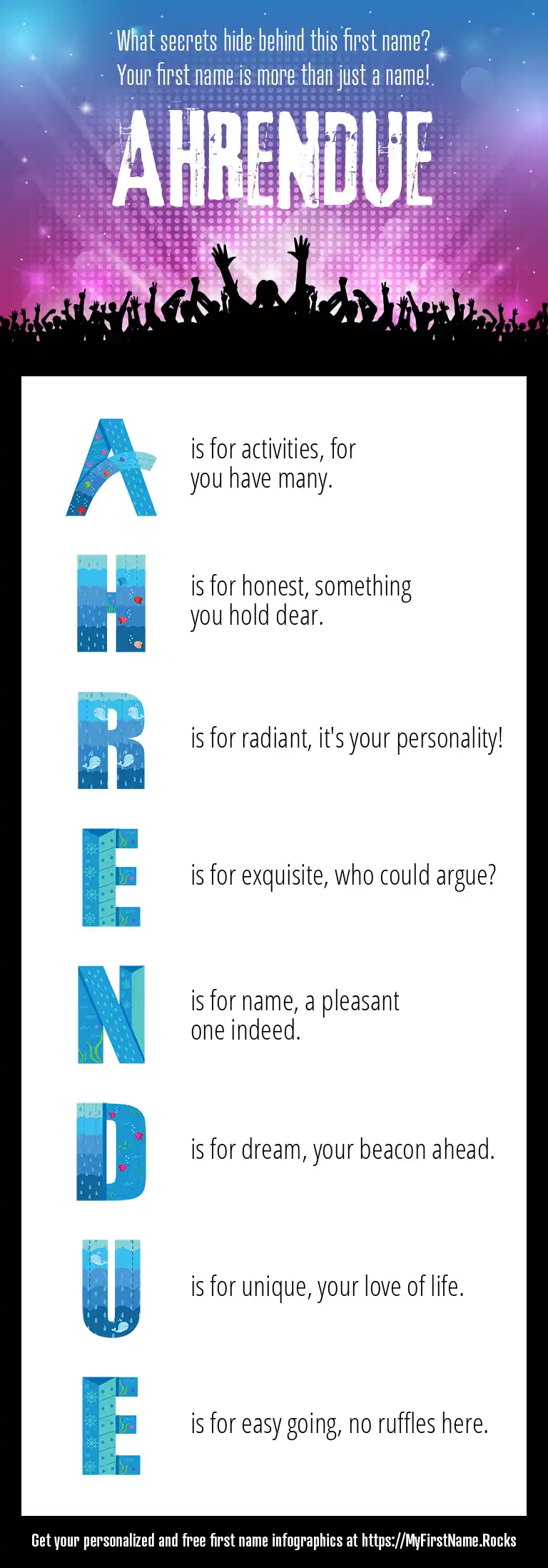 What secrets hide behind this first name?
Your first name is more than just a name!

AHRENDUE

A is for activities, for you have many.

H is for honest, something you hold dear.

R is for radiant, it's your personality!

E is for exquisite, who could argue?

N is for name, a pleasant one indeed.

D is for dream, your beacon ahead.

U is for unique, your love of life.

E is for easy going, no ruffles here.

Get your personalized and free first name infographics at https://MyFirstName.Rocks