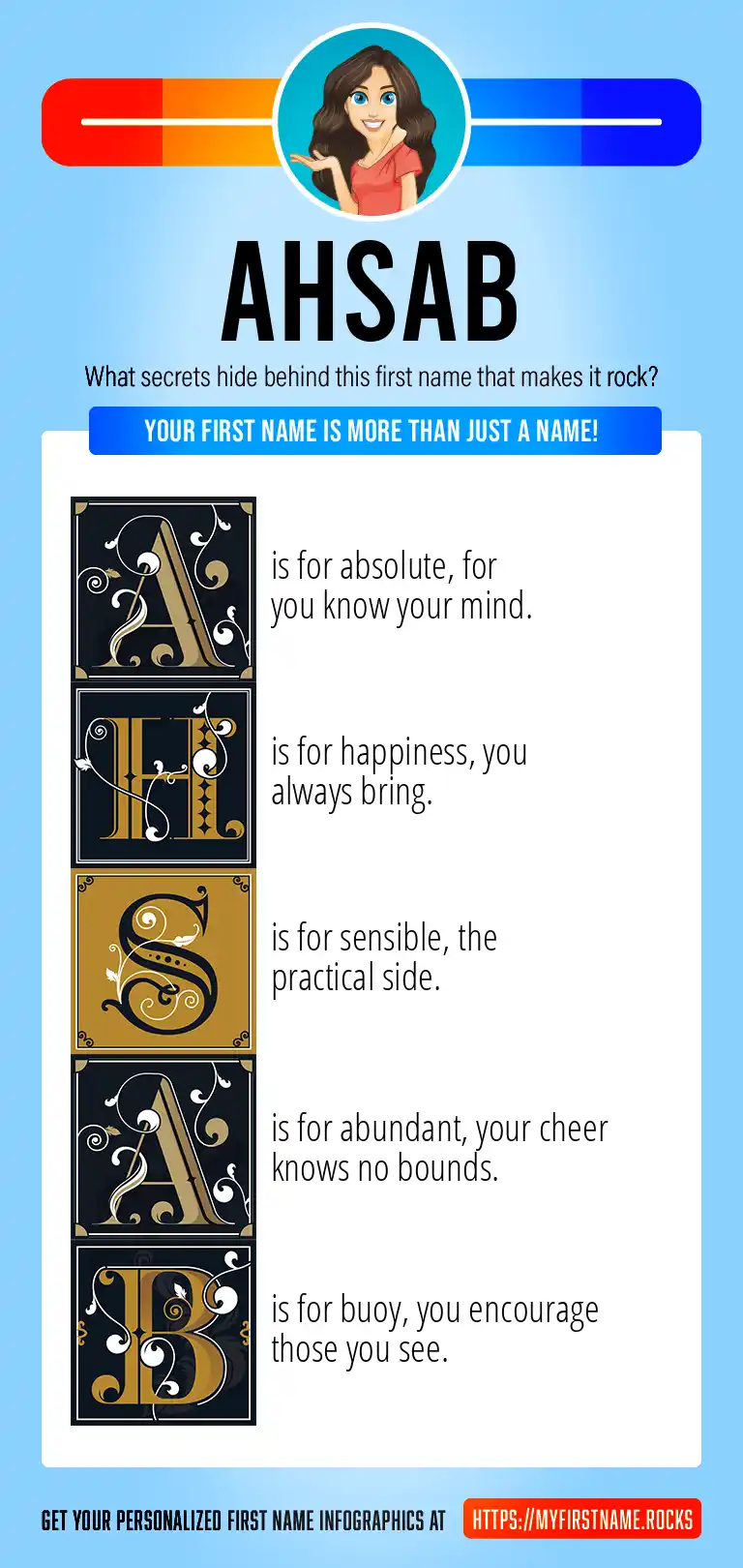 AHSAB

What secrets hide behind this first name that makes it rock?

YOUR FIRST NAME IS MORE THAN JUST A NAME!

A is for absolute, for you know your mind.

H is for happiness, you always bring.

S is for sensible, the practical side.

A is for abundant, your cheer knows no bounds.

B is for buoy, you encourage those you see.

GET YOUR PERSONALIZED FIRST NAME INFOGRAPHICS AT HTTPS://MYFIRSTNAME.ROCKS