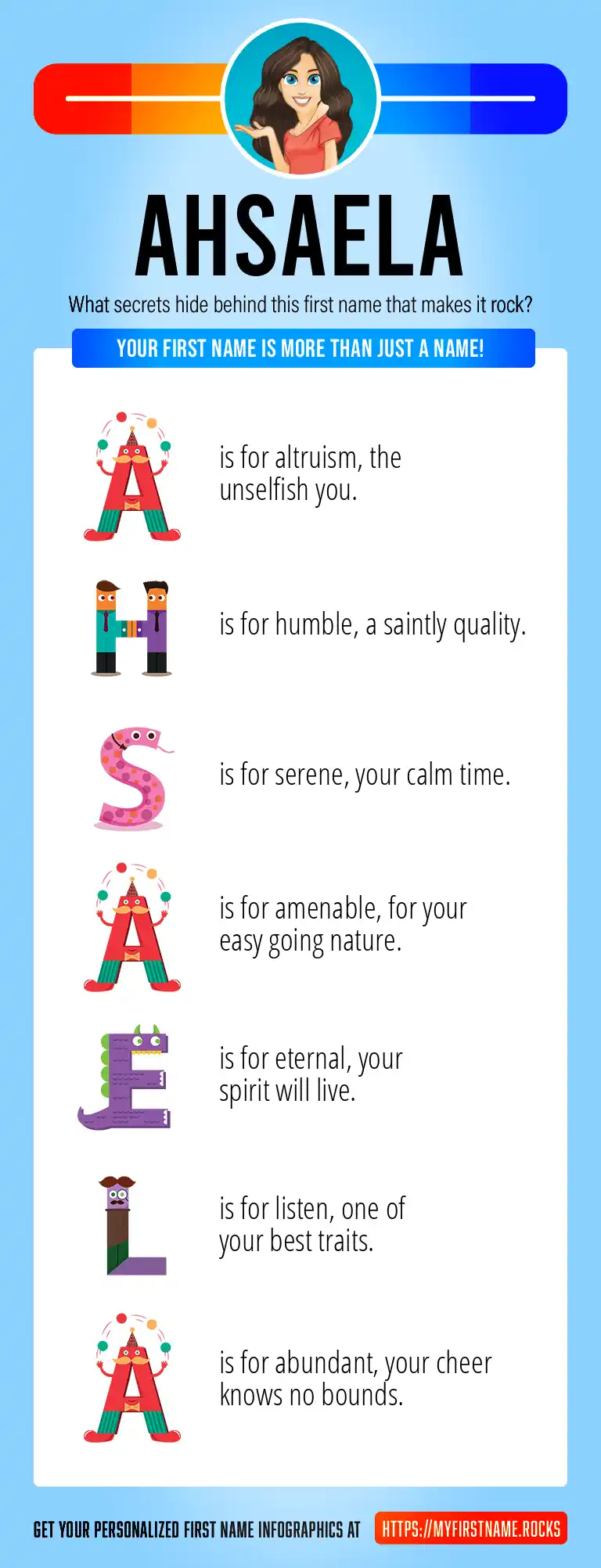 AHSAELA

What secrets hide behind this first name that makes it rock?

YOUR FIRST NAME IS MORE THAN JUST A NAME!

A is for altruism, the unselfish you.

H is for humble, a saintly quality.

S is for serene, your calm time.

A is for amenable, for your easy going nature.

E is for eternal, your spirit will live.

L is for listen, one of your best traits.

A is for abundant, your cheer knows no bounds.

GET YOUR PERSONALIZED FIRST NAME INFOGRAPHICS AT HTTPS://MYFIRSTNAME.ROCKS