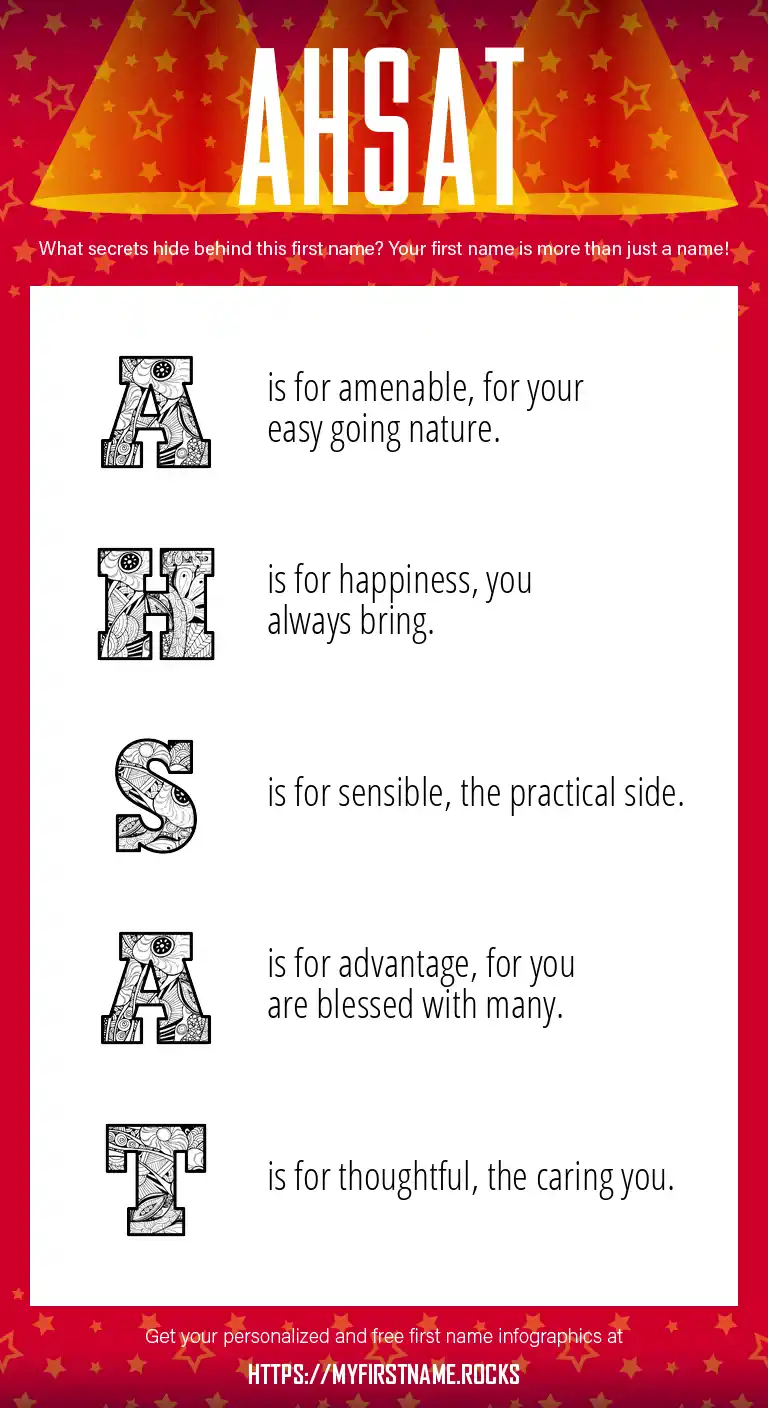 AHSAT

What secrets hide behind this first name? Your first name is more than just a name!

A is for amenable, for your easy going nature.

H is for happiness, you always bring.

S is for sensible, the practical side.

A is for advantage, for you are blessed with many.

T is for thoughtful, the caring you.

Get your personalized and free first name infographics at

HTTPS://MYFIRSTNAME.ROCKS