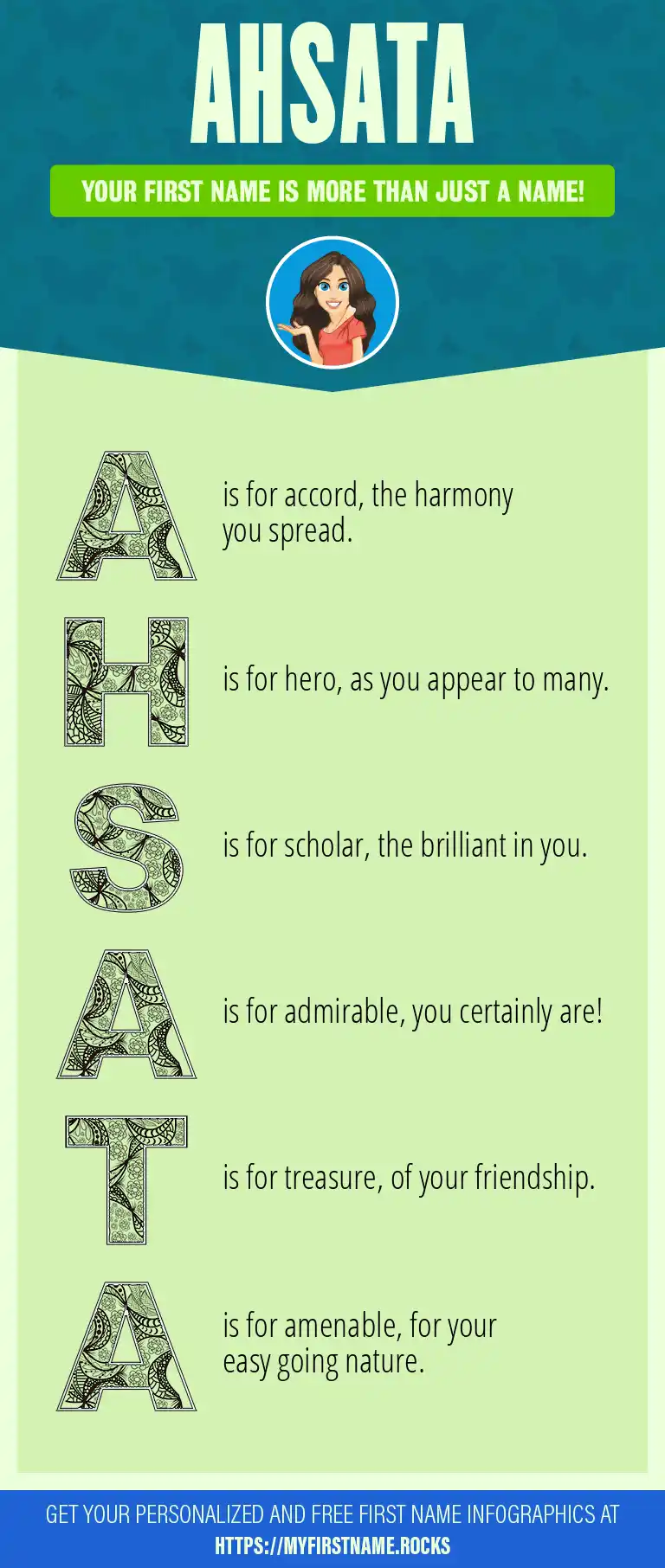 AHSATA

YOUR FIRST NAME IS MORE THAN JUST A NAME!

A is for accord, the harmony you spread.

H is for hero, as you appear to many.

S is for scholar, the brilliant in you.

A is for admirable, you certainly are!

T is for treasure, of your friendship.

A is for amenable, for your easy going nature.

GET YOUR PERSONALIZED AND FREE FIRST NAME INFOGRAPHICS AT HTTPS://MYFIRSTNAME.ROCKS