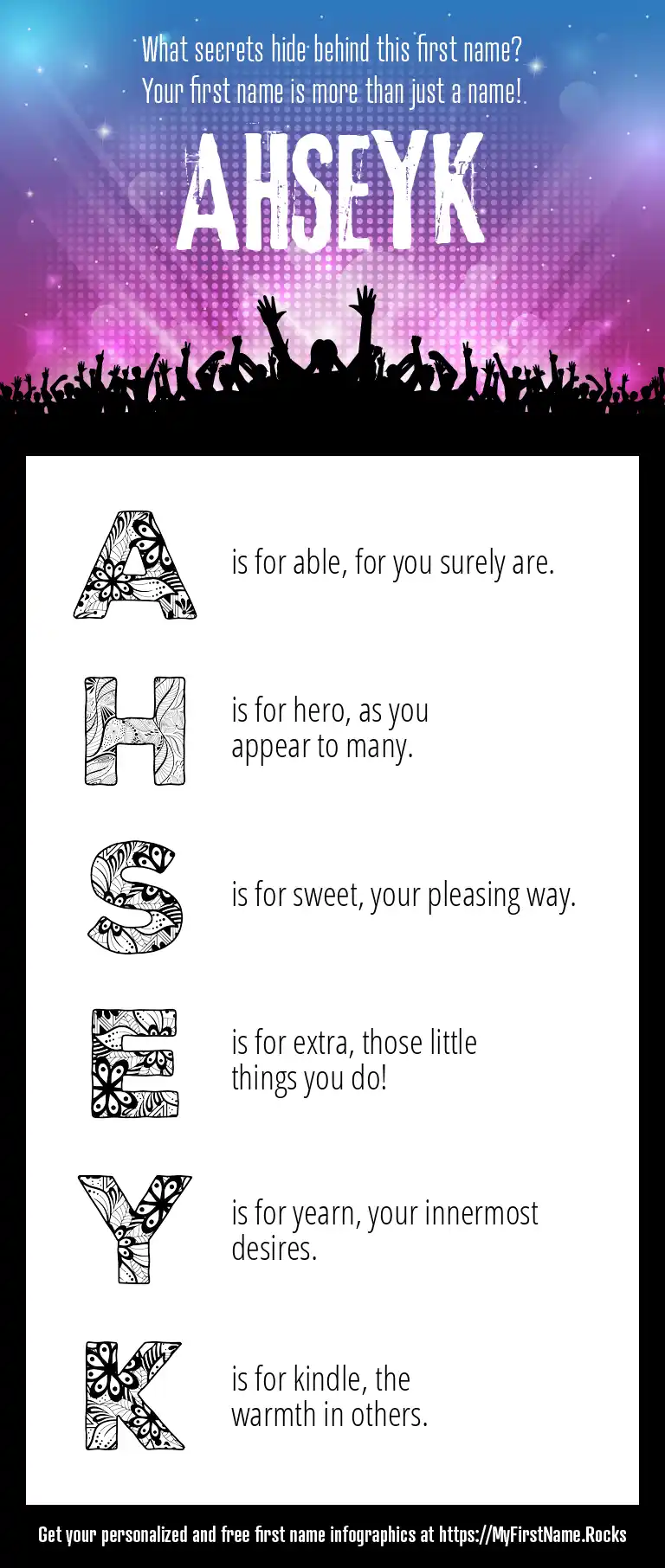 What secrets hide behind this first name?
Your first name is more than just a name!

AHSEYK

A is for able, for you surely are.

H is for hero, as you appear to many.

S is for sweet, your pleasing way.

E is for extra, those little things you do!

Y is for yearn, your innermost desires.

K is for kindle, the warmth in others.

Get your personalized and free first name infographics at https://MyFirstName.Rocks