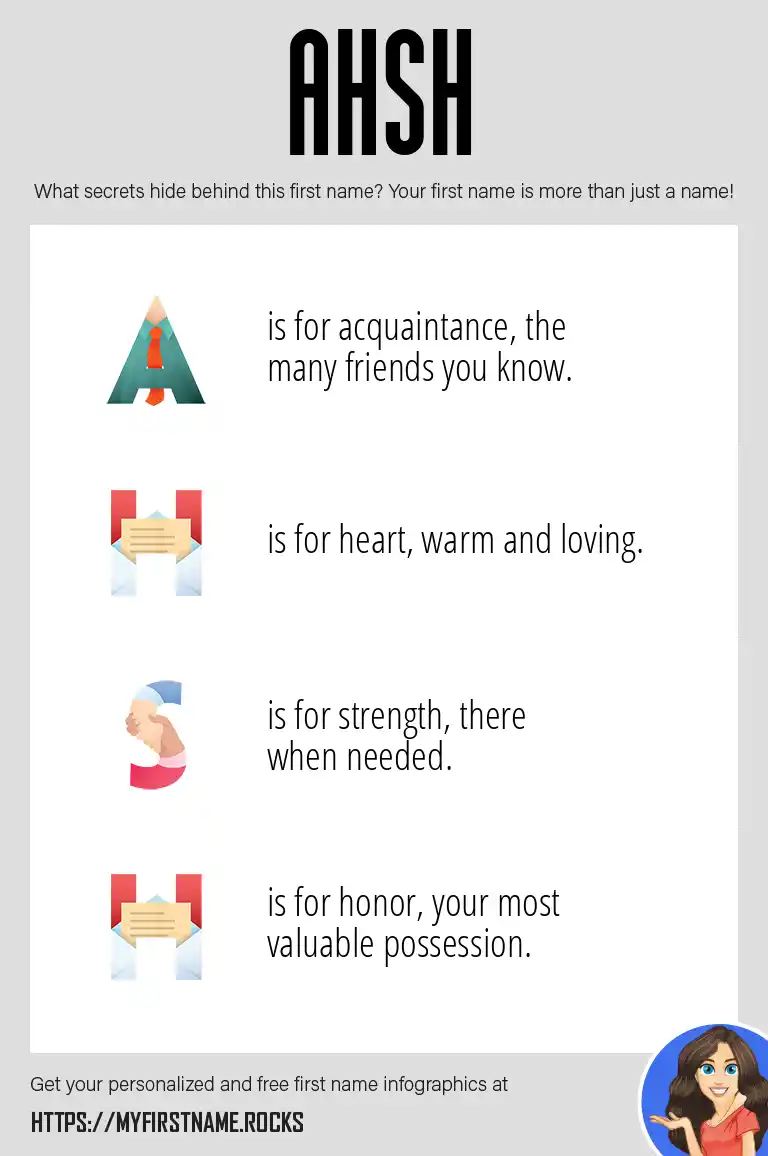 AHSH

What secrets hide behind this first name? Your first name is more than just a name!

A is for acquaintance, the many friends you know.

H is for heart, warm and loving.

S is for strength, there when needed.

H is for honor, your most valuable possession.

Get your personalized and free first name infographics at

HTTPS://MYFIRSTNAME.ROCKS