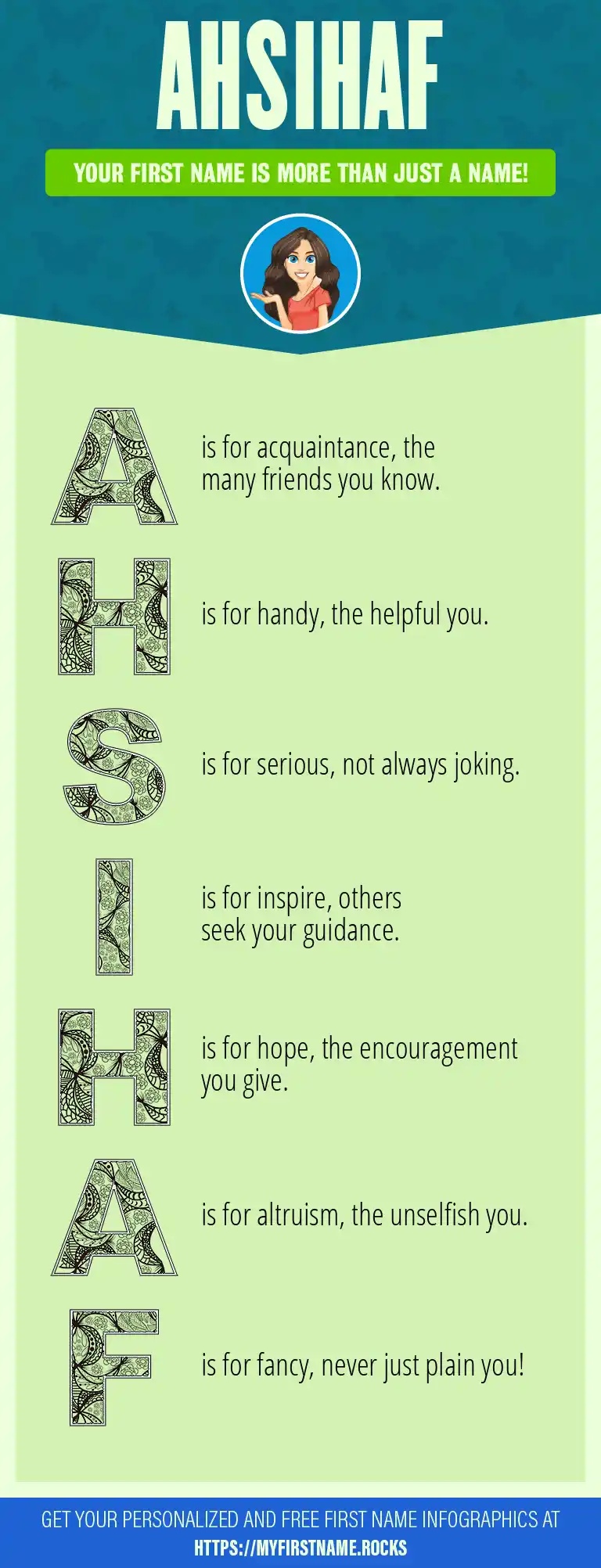 AHSIHAF

YOUR FIRST NAME IS MORE THAN JUST A NAME!

A is for acquaintance, the many friends you know.

H is for handy, the helpful you.

S is for serious, not always joking.

I is for inspire, others seek your guidance.

H is for hope, the encouragement you give.

A is for altruism, the unselfish you.

F is for fancy, never just plain you!

GET YOUR PERSONALIZED AND FREE FIRST NAME INFOGRAPHICS AT HTTPS://MYFIRSTNAME.ROCKS