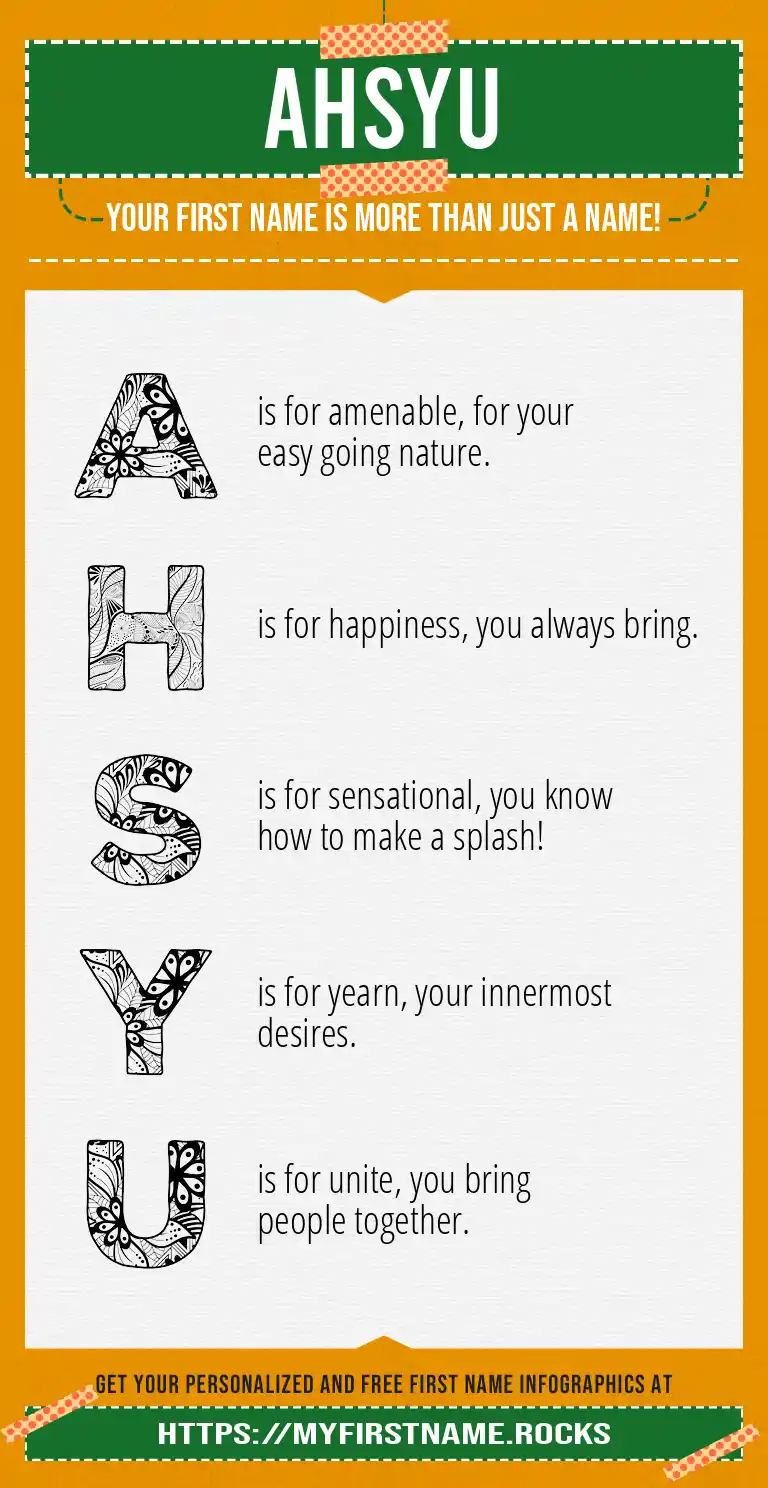 AHSYU

YOUR FIRST NAME IS MORE THAN JUST A NAME!

A is for amenable, for your easy going nature.

H is for happiness, you always bring.

S is for sensational, you know how to make a splash!

Y is for yearn, your innermost desires.

U is for unite, you bring people together.

GET YOUR PERSONALIZED AND FREE FIRST NAME INFOGRAPHICS AT

HTTPS://MYFIRSTNAME.ROCKS