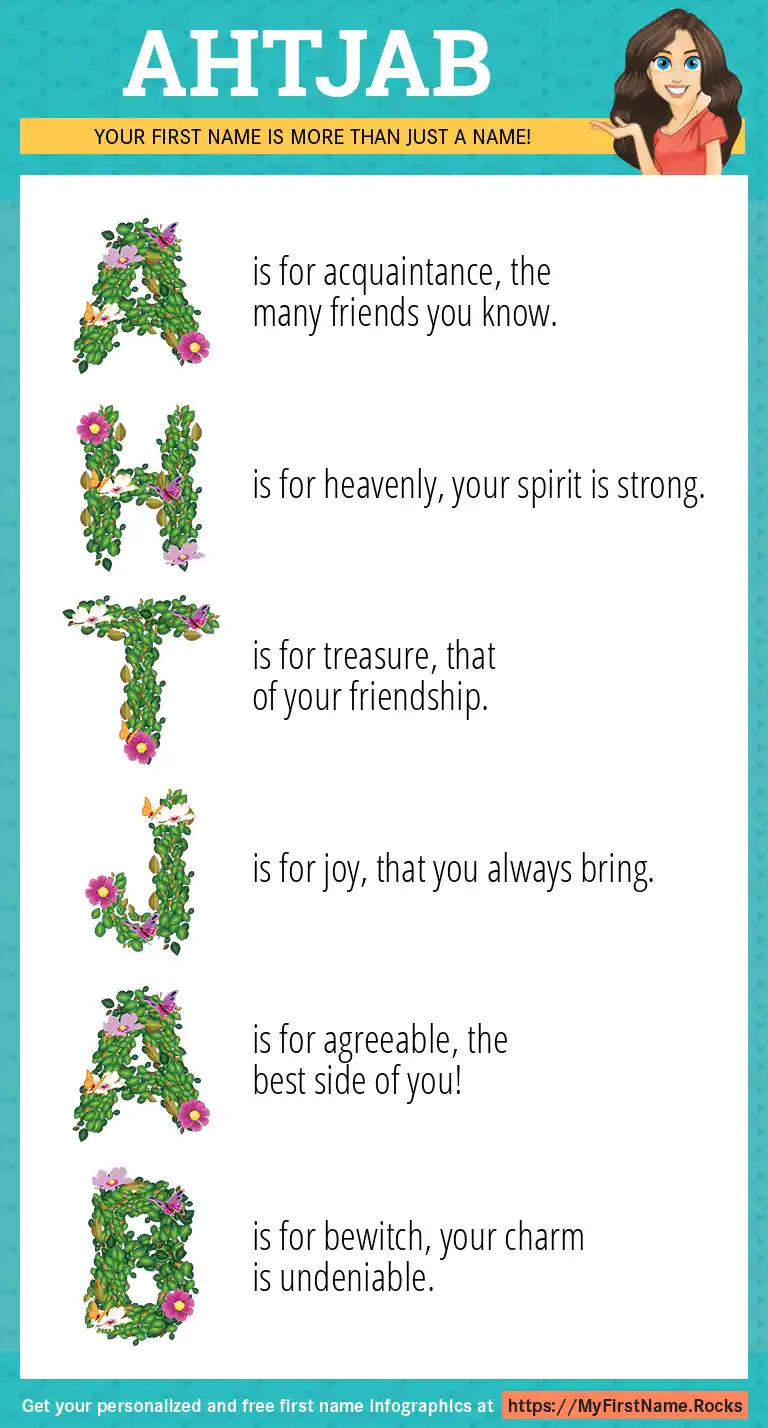 AHTJAB

YOUR FIRST NAME IS MORE THAN JUST A NAME!

A is for acquaintance, the many friends you know.

H is for heavenly, your spirit is strong.

T is for treasure, that of your friendship.

J is for joy, that you always bring.

A is for agreeable, the best side of you!

B is for bewitch, your charm is undeniable.

Get your personalized and free first name infographics at https://MyFirstName.Rocks