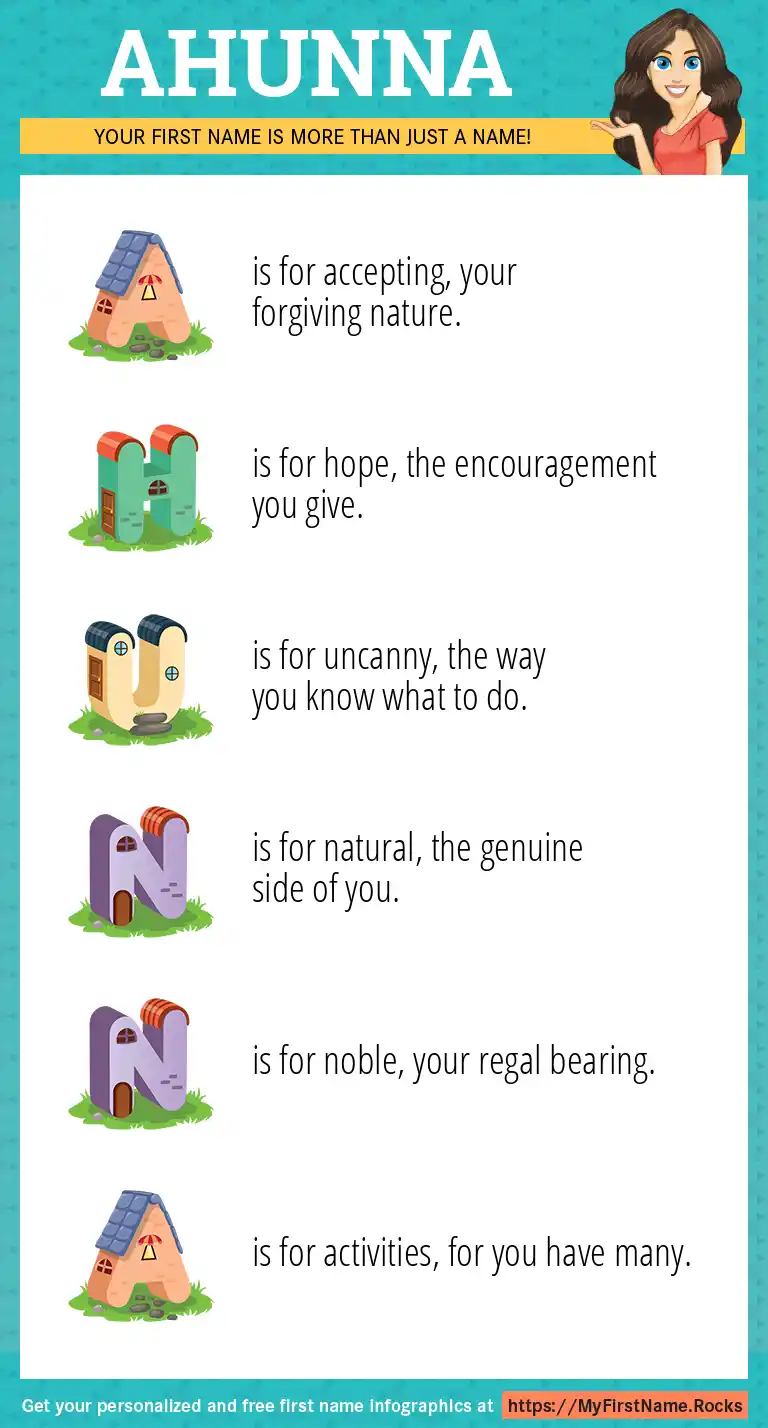 AHUNNA

YOUR FIRST NAME IS MORE THAN JUST A NAME!

A is for accepting, your forgiving nature.

H is for hope, the encouragement you give.

U is for uncanny, the way you know what to do.

N is for natural, the genuine side of you.

N is for noble, your regal bearing.

A is for activities, for you have many.

Get your personalized and free first name infographics at https://MyFirstName.Rocks