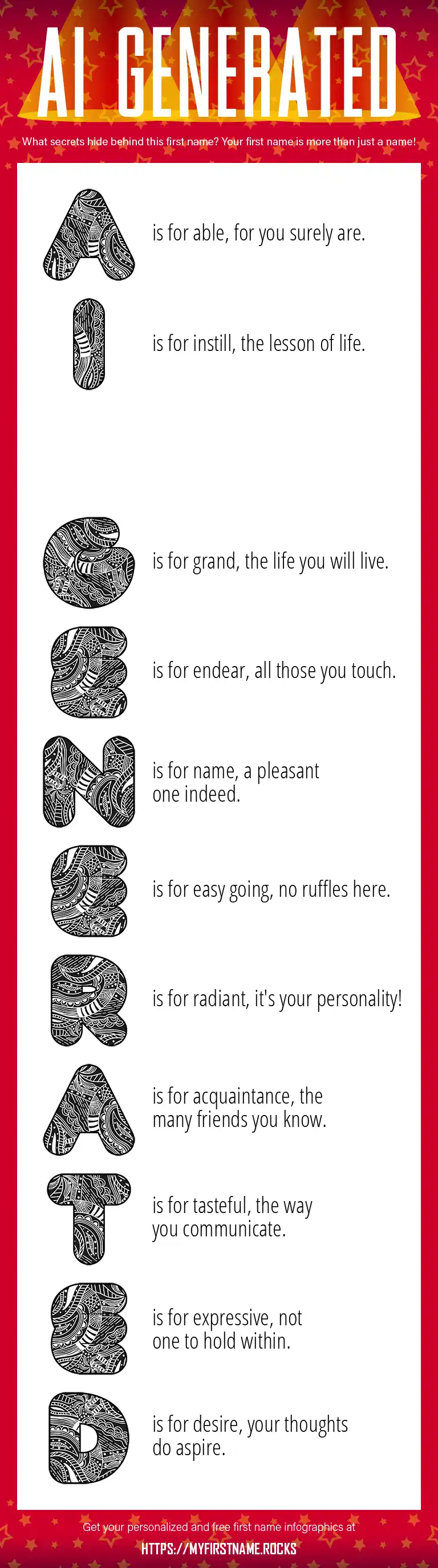 AI GENERATED

What secrets hide behind this first name? Your first name is more than just a name!

A is for able, for you surely are.

I is for instill, the lesson of life.

G is for grand, the life you will live.

E is for endear, all those you touch.

N is for name, a pleasant one indeed.

E is for easy going, no ruffles here.

R is for radiant, it's your personality!

A is for acquaintance, the many friends you know.

T is for tasteful, the way you communicate.

E is for expressive, not one to hold within.

D is for desire, your thoughts do aspire.

Get your personalized and free first name infographics at

HTTPS://MYFIRSTNAME.ROCKS