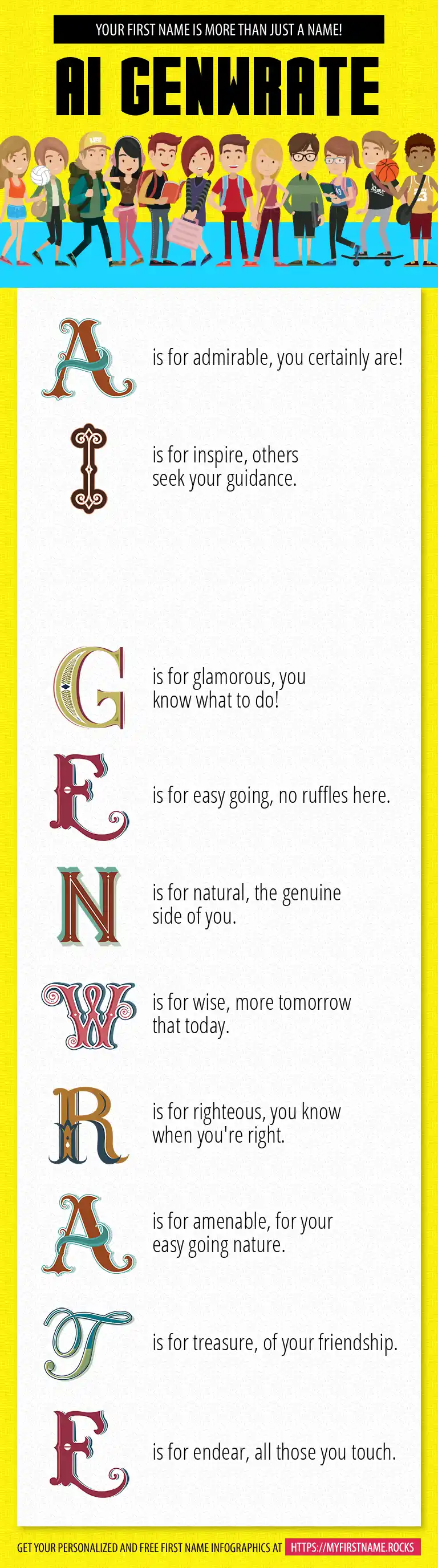 YOUR FIRST NAME IS MORE THAN JUST A NAME!

AI GENWRATE

A is for admirable, you certainly are!

I is for inspire, others seek your guidance.

G is for glamorous, you know what to do!

E is for easy going, no ruffles here.

N is for natural, the genuine side of you.

W is for wise, more tomorrow that today.

R is for righteous, you know when you're right.

A is for amenable, for your easy going nature.

T is for treasure, of your friendship.

E is for endear, all those you touch.

GET YOUR PERSONALIZED AND FREE FIRST NAME INFOGRAPHICS AT HTTPS://MYFIRSTNAME.ROCKS