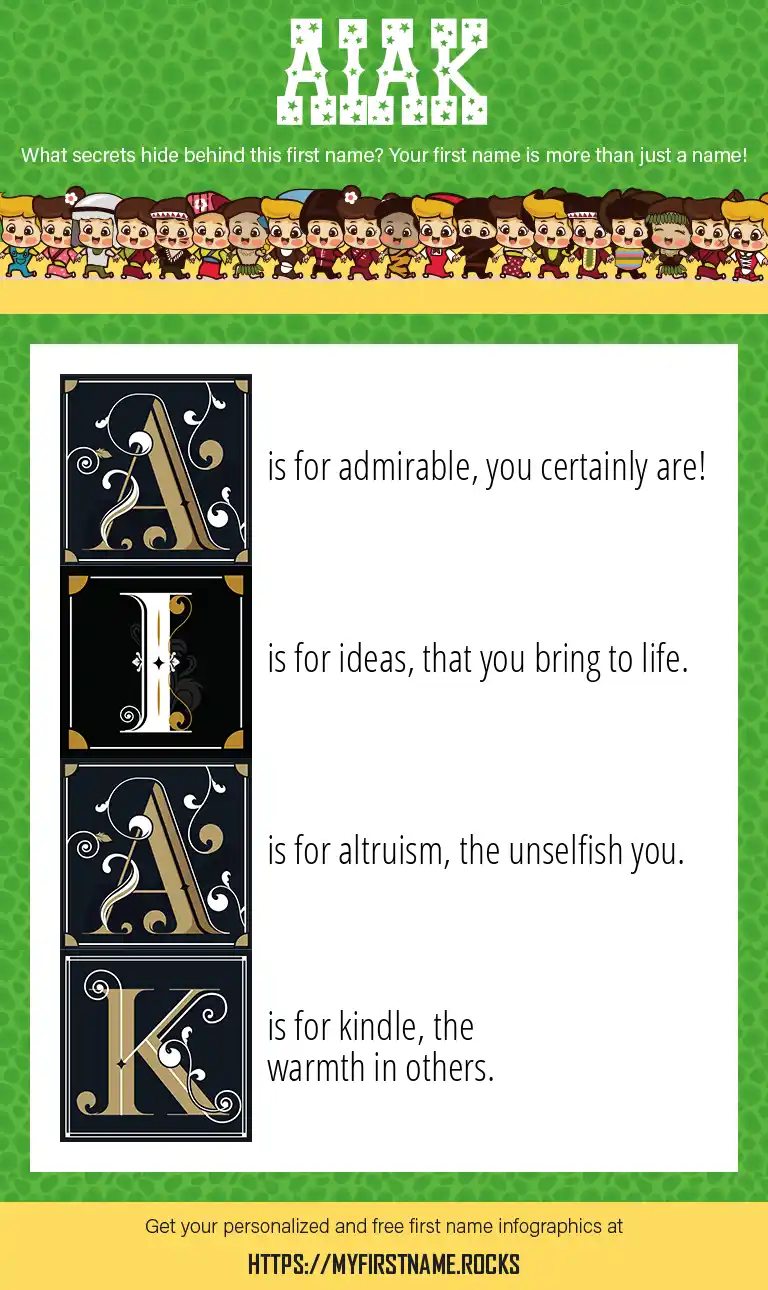 AIAK

What secrets hide behind this first name? Your first name is more than just a name!

A is for admirable, you certainly are!

I is for ideas, that you bring to life.

A is for altruism, the unselfish you.

K is for kindle, the warmth in others.

Get your personalized and free first name infographics at

HTTPS://MYFIRSTNAME.ROCKS