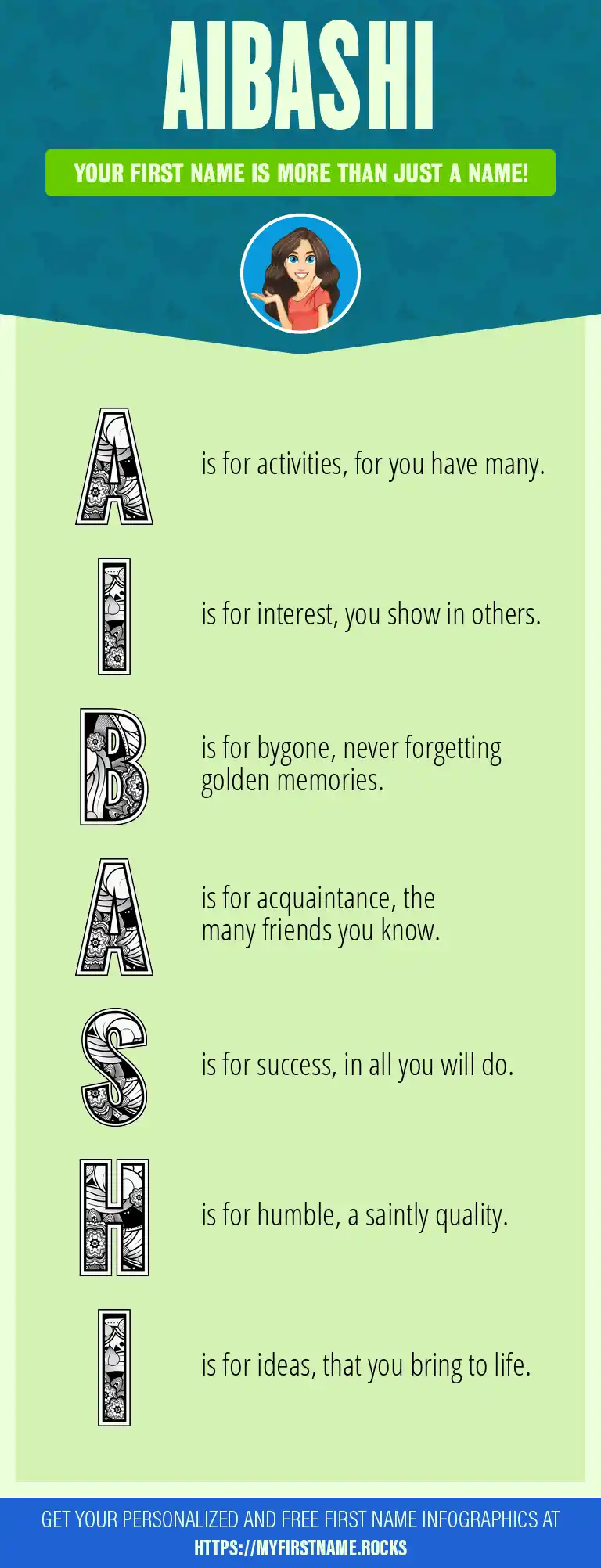 AIBASHI

YOUR FIRST NAME IS MORE THAN JUST A NAME!

A is for activities, for you have many.

I is for interest, you show in others.

B is for bygone, never forgetting golden memories.

A is for acquaintance, the many friends you know.

S is for success, in all you will do.

H is for humble, a saintly quality.

I is for ideas, that you bring to life.

GET YOUR PERSONALIZED AND FREE FIRST NAME INFOGRAPHICS AT HTTPS://MYFIRSTNAME.ROCKS