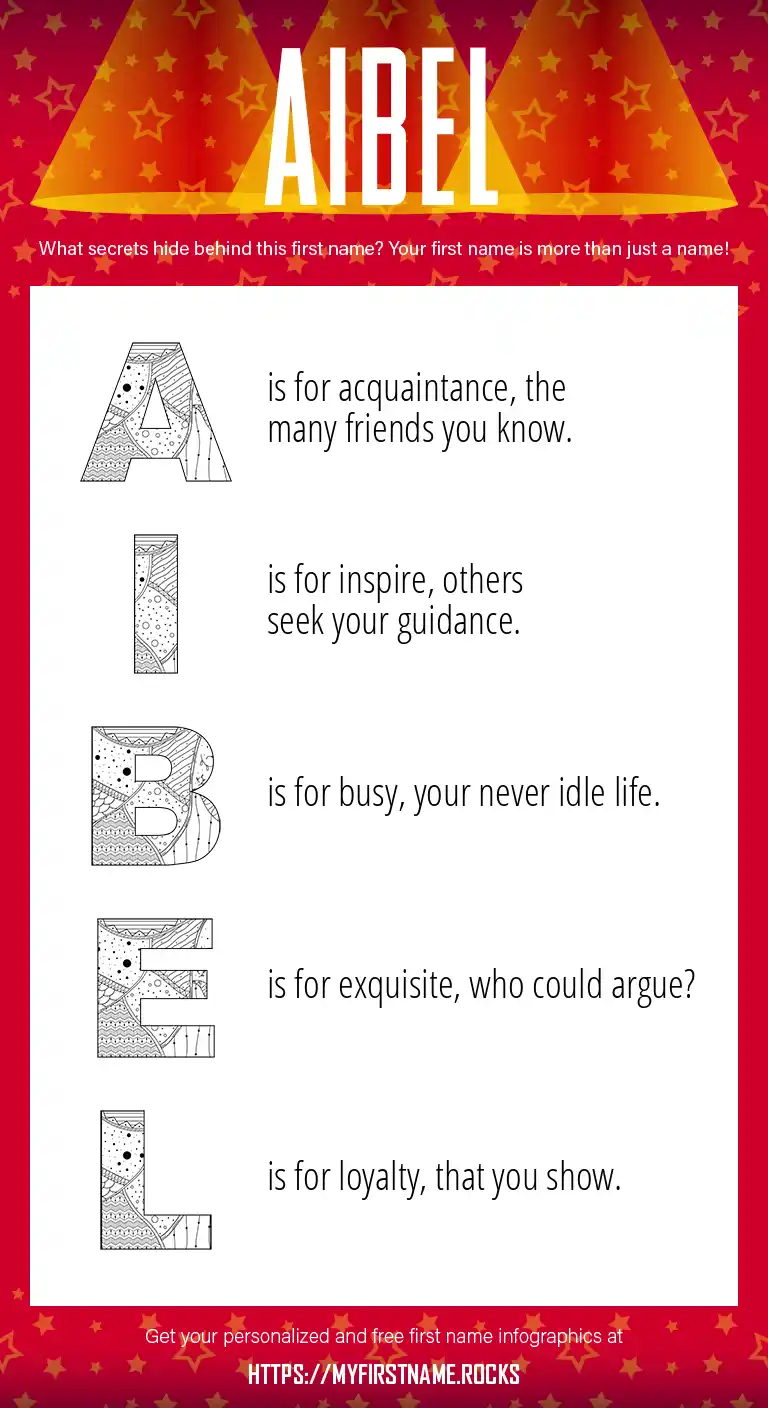 AIBEL

What secrets hide behind this first name? Your first name is more than just a name!

A is for acquaintance, the many friends you know.

I is for inspire, others seek your guidance.

B is for busy, your never idle life.

E is for exquisite, who could argue?

L is for loyalty, that you show.

Get your personalized and free first name infographics at

HTTPS://MYFIRSTNAME.ROCKS