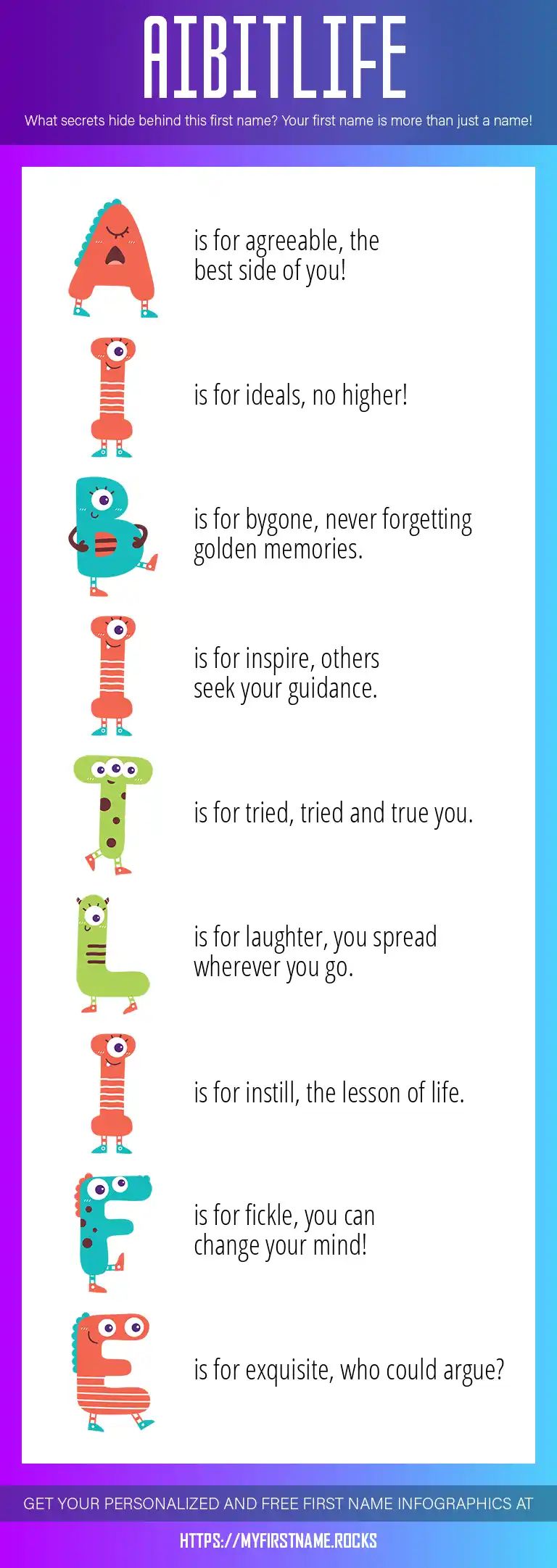 AIBITLIFE

What secrets hide behind this first name? Your first name is more than just a name!

A is for agreeable, the best side of you!

I is for ideals, no higher!

B is for bygone, never forgetting golden memories.

I is for inspire, others seek your guidance.

T is for tried, tried and true you.

L is for laughter, you spread wherever you go.

I is for instill, the lesson of life.

F is for fickle, you can change your mind!

E is for exquisite, who could argue?

GET YOUR PERSONALIZED AND FREE FIRST NAME INFOGRAPHICS AT

HTTPS://MYFIRSTNAME.ROCKS