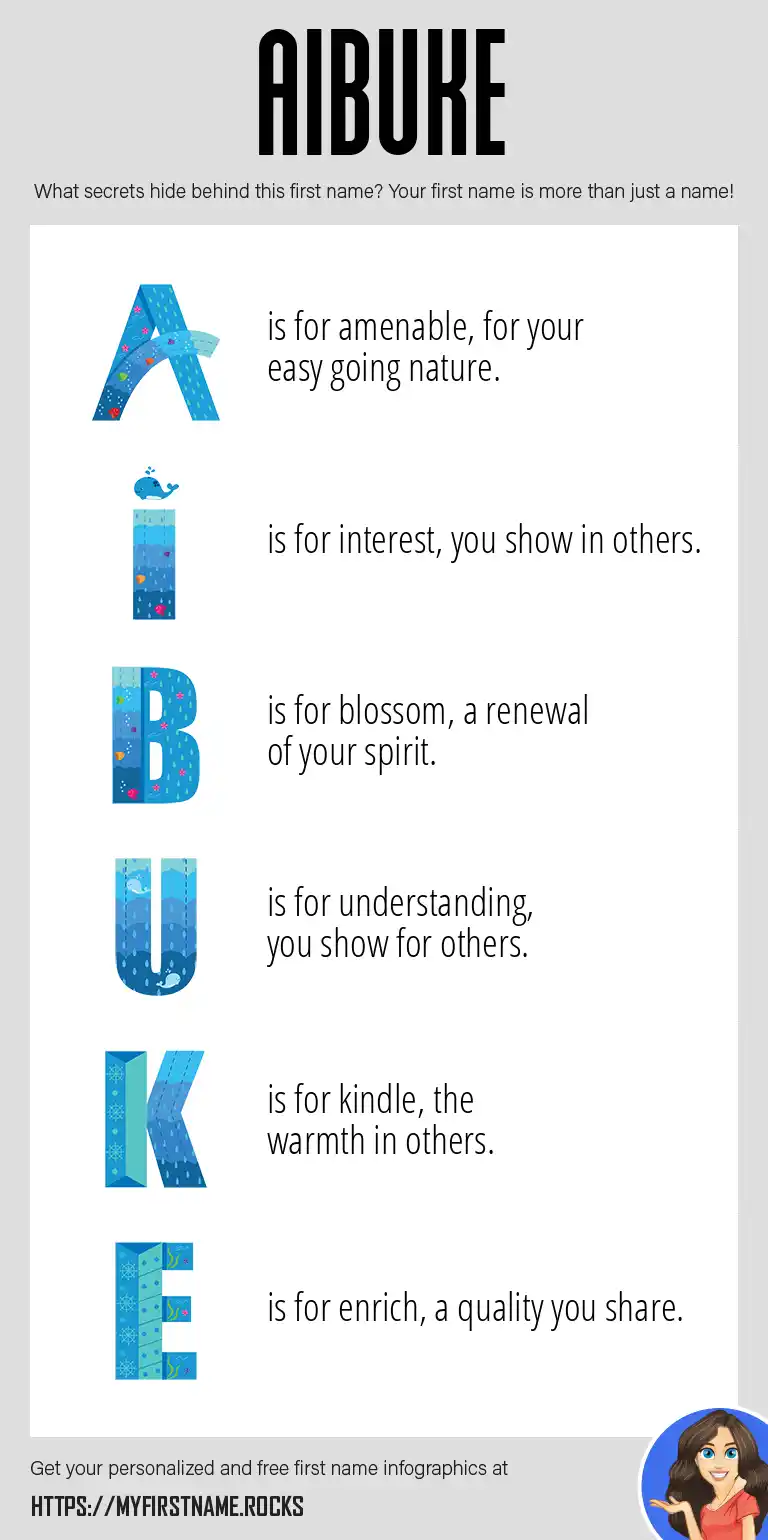 AIBUKE

What secrets hide behind this first name? Your first name is more than just a name!

A is for amenable, for your easy going nature.

I is for interest, you show in others.

B is for blossom, a renewal of your spirit.

U is for understanding, you show for others.

K is for kindle, the warmth in others.

E is for enrich, a quality you share.

Get your personalized and free first name infographics at

HTTPS://MYFIRSTNAME.ROCKS