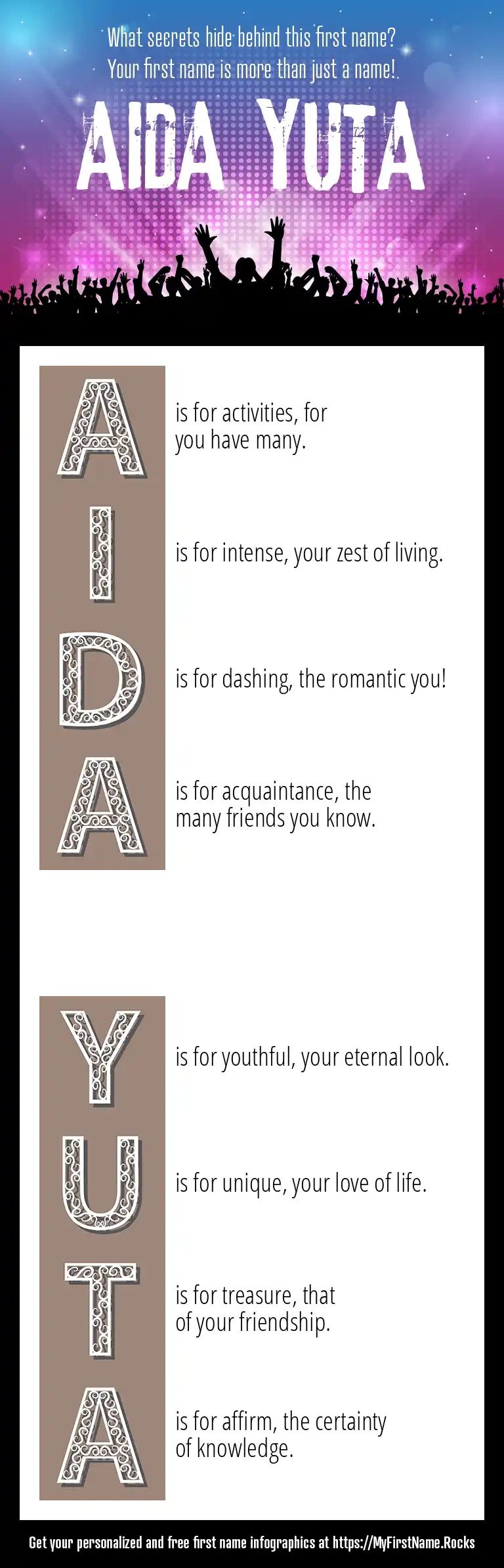 What secrets hide behind this first name?
Your first name is more than just a name!

AIDA YUTA

A is for activities, for you have many.

I is for intense, your zest of living.

D is for dashing, the romantic you!

A is for acquaintance, the many friends you know.

Y is for youthful, your eternal look.

U is for unique, your love of life.

T is for treasure, that of your friendship.

A is for affirm, the certainty of knowledge.

Get your personalized and free first name infographics at https://MyFirstName.Rocks