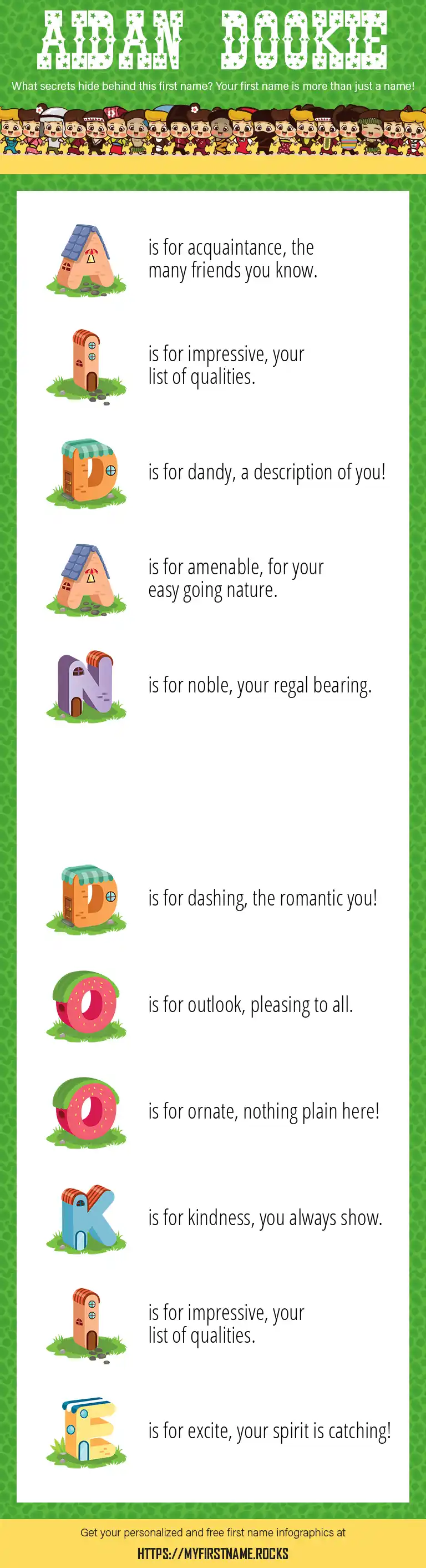 AIDAN DOOKIE

What secrets hide behind this first name? Your first name is more than just a name!

A is for acquaintance, the many friends you know.

I is for impressive, your list of qualities.

D is for dandy, a description of you!

A is for amenable, for your easy going nature.

N is for noble, your regal bearing.

D is for dashing, the romantic you!

O is for outlook, pleasing to all.

O is for ornate, nothing plain here!

K is for kindness, you always show.

I is for impressive, your list of qualities.

E is for excite, your spirit is catching!

Get your personalized and free first name infographics at

HTTPS://MYFIRSTNAME.ROCKS