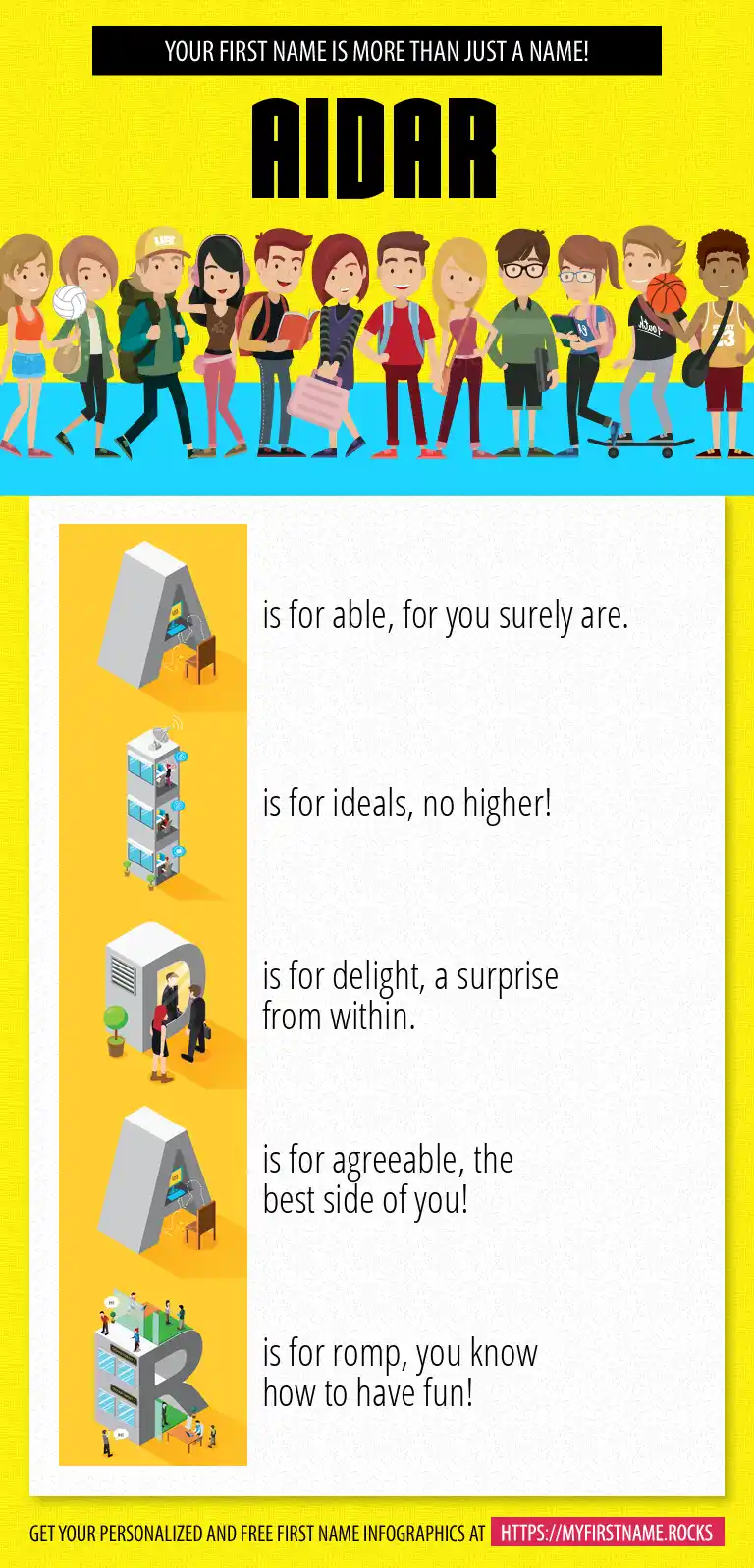 YOUR FIRST NAME IS MORE THAN JUST A NAME!

AIDAR

A is for able, for you surely are.

I is for ideals, no higher!

D is for delight, a surprise from within.

A is for agreeable, the best side of you!

R is for romp, you know how to have fun!

GET YOUR PERSONALIZED AND FREE FIRST NAME INFOGRAPHICS AT HTTPS://MYFIRSTNAME.ROCKS