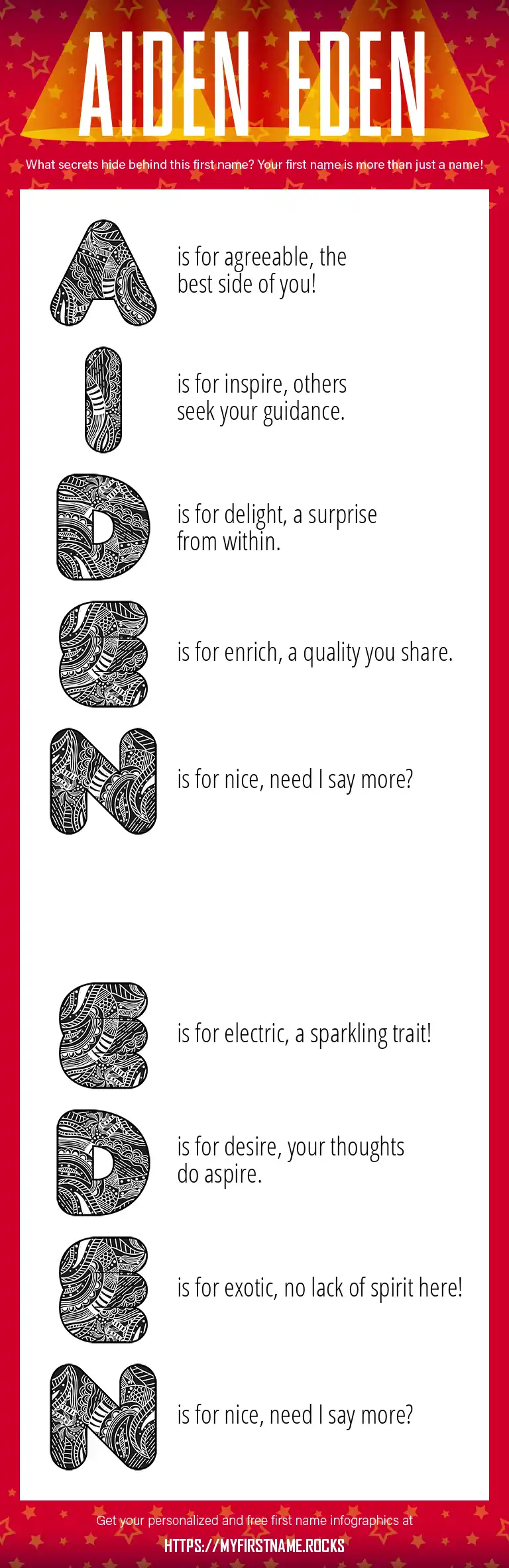 AIDEN EDEN

What secrets hide behind this first name? Your first name is more than just a name!

A is for agreeable, the best side of you!

I is for inspire, others seek your guidance.

D is for delight, a surprise from within.

E is for enrich, a quality you share.

N is for nice, need I say more?

E is for electric, a sparkling trait!

D is for desire, your thoughts do aspire.

E is for exotic, no lack of spirit here!

N is for nice, need I say more?

Get your personalized and free first name infographics at

HTTPS://MYFIRSTNAME.ROCKS