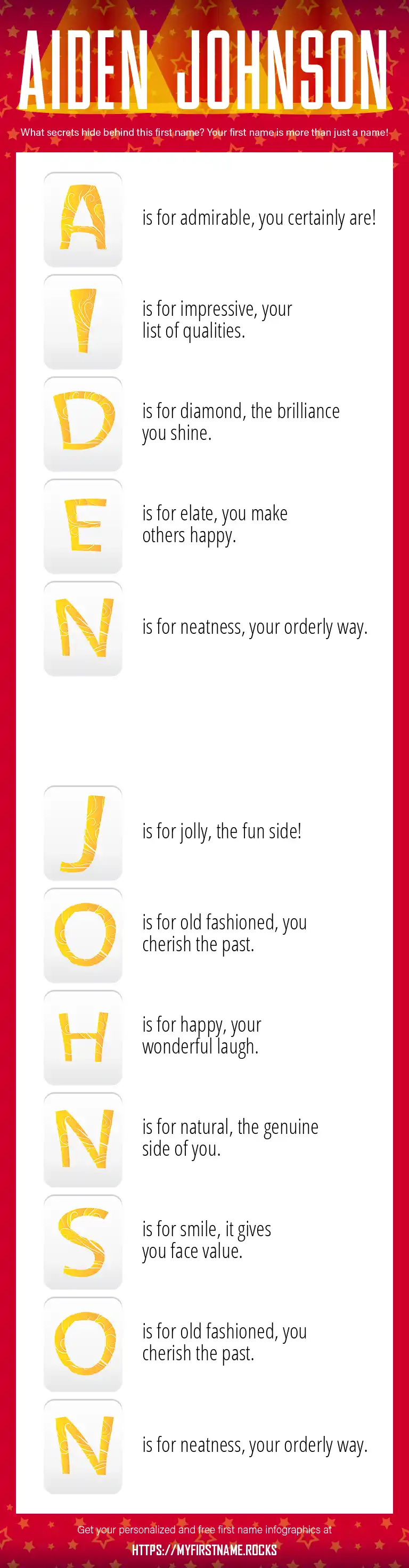 AIDEN JOHNSON

What secrets hide behind this first name? Your first name is more than just a name!

A is for admirable, you certainly are!

I is for impressive, your list of qualities.

D is for diamond, the brilliance you shine.

E is for elate, you make others happy.

N is for neatness, your orderly way.

J is for jolly, the fun side!

O is for old fashioned, you cherish the past.

H is for happy, your wonderful laugh.

N is for natural, the genuine side of you.

S is for smile, it gives you face value.

O is for old fashioned, you cherish the past.

N is for neatness, your orderly way.

Get your personalized and free first name infographics at

HTTPS://MYFIRSTNAME.ROCKS