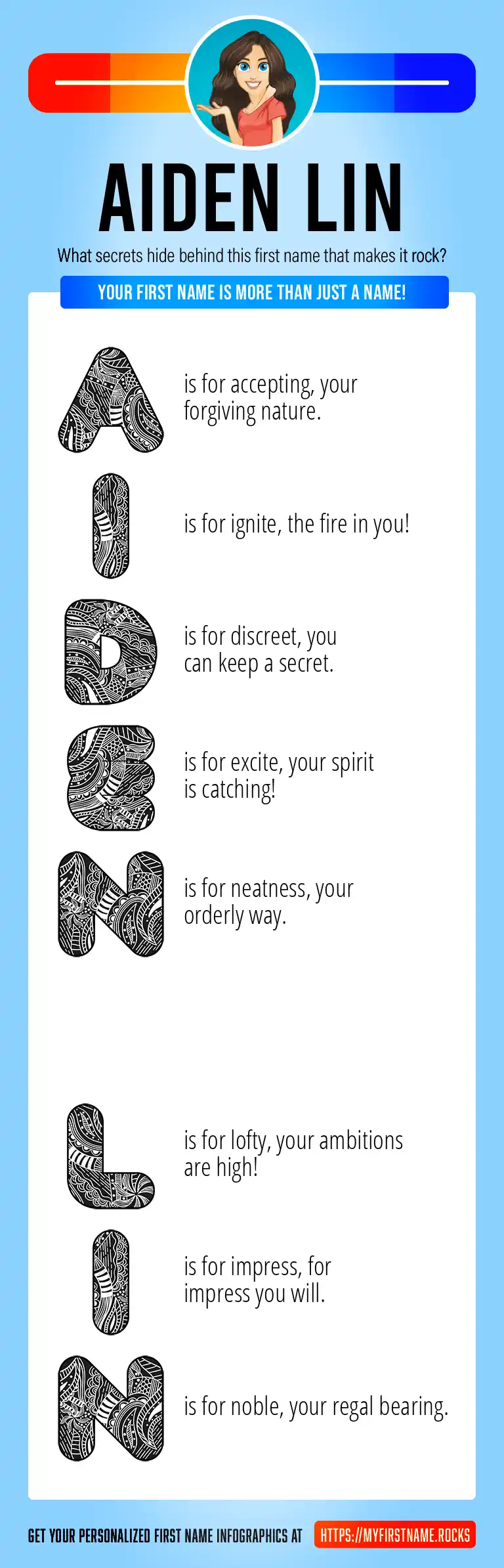 AIDEN LIN

What secrets hide behind this first name that makes it rock?

YOUR FIRST NAME IS MORE THAN JUST A NAME!

A is for accepting, your forgiving nature.

I is for ignite, the fire in you!

D is for discreet, you can keep a secret.

E is for excite, your spirit is catching!

N is for neatness, your orderly way.

L is for lofty, your ambitions are high!

I is for impress, for impress you will.

N is for noble, your regal bearing.

GET YOUR PERSONALIZED FIRST NAME INFOGRAPHICS AT HTTPS://MYFIRSTNAME.ROCKS