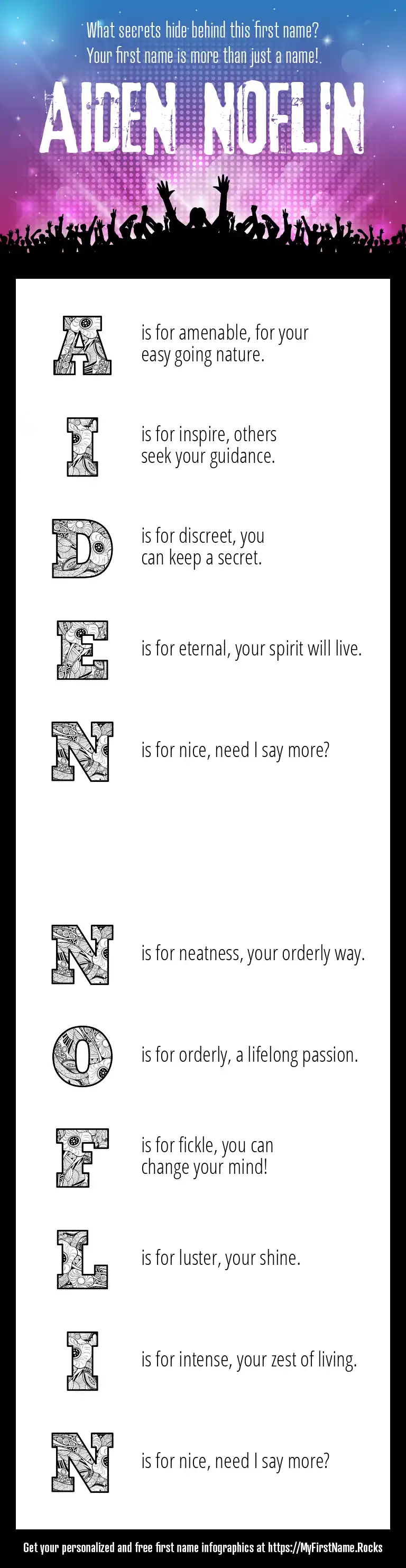 What secrets hide behind this first name?
Your first name is more than just a name!

AIDEN NOFLIN

A is for amenable, for your easy going nature.

I is for inspire, others seek your guidance.

D is for discreet, you can keep a secret.

E is for eternal, your spirit will live.

N is for nice, need I say more?

N is for neatness, your orderly way.

O is for orderly, a lifelong passion.

F is for fickle, you can change your mind!

L is for luster, your shine.

I is for intense, your zest of living.

N is for nice, need I say more?

Get your personalized and free first name infographics at https://MyFirstName.Rocks