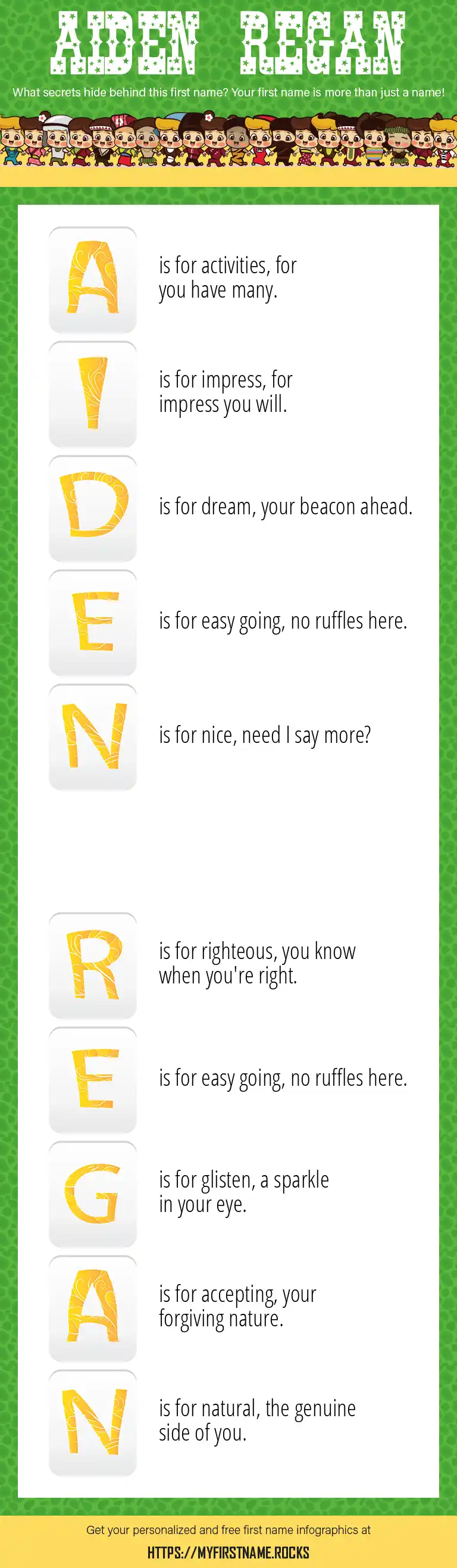 AIDEN REGAN

What secrets hide behind this first name? Your first name is more than just a name!

A is for activities, for you have many.

I is for impress, for impress you will.

D is for dream, your beacon ahead.

E is for easy going, no ruffles here.

N is for nice, need I say more?

R is for righteous, you know when you're right.

E is for easy going, no ruffles here.

G is for glisten, a sparkle in your eye.

A is for accepting, your forgiving nature.

N is for natural, the genuine side of you.

Get your personalized and free first name infographics at

HTTPS://MYFIRSTNAME.ROCKS