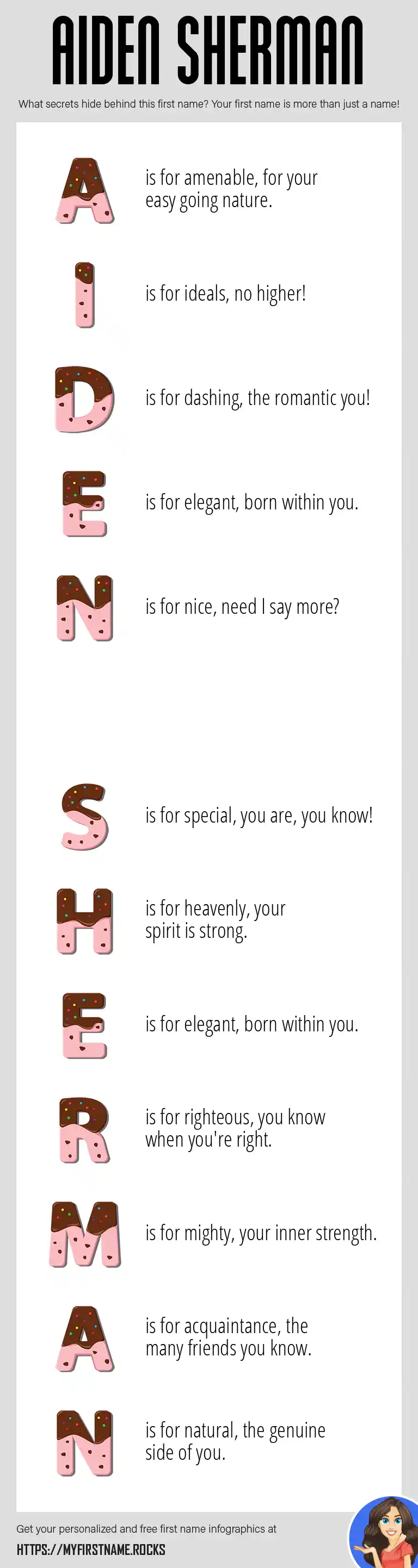 AIDEN SHERMAN

What secrets hide behind this first name? Your first name is more than just a name!

A is for amenable, for your easy going nature.

I is for ideals, no higher!

D is for dashing, the romantic you!

E is for elegant, born within you.

N is for nice, need I say more?

S is for special, you are, you know!

H is for heavenly, your spirit is strong.

E is for elegant, born within you.

R is for righteous, you know when you're right.

M is for mighty, your inner strength.

A is for acquaintance, the many friends you know.

N is for natural, the genuine side of you.

Get your personalized and free first name infographics at

HTTPS://MYFIRSTNAME.ROCKS